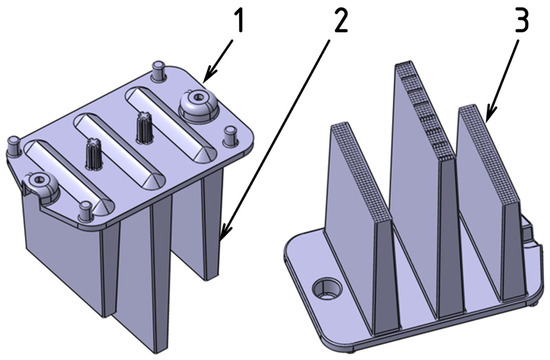 1
2
3