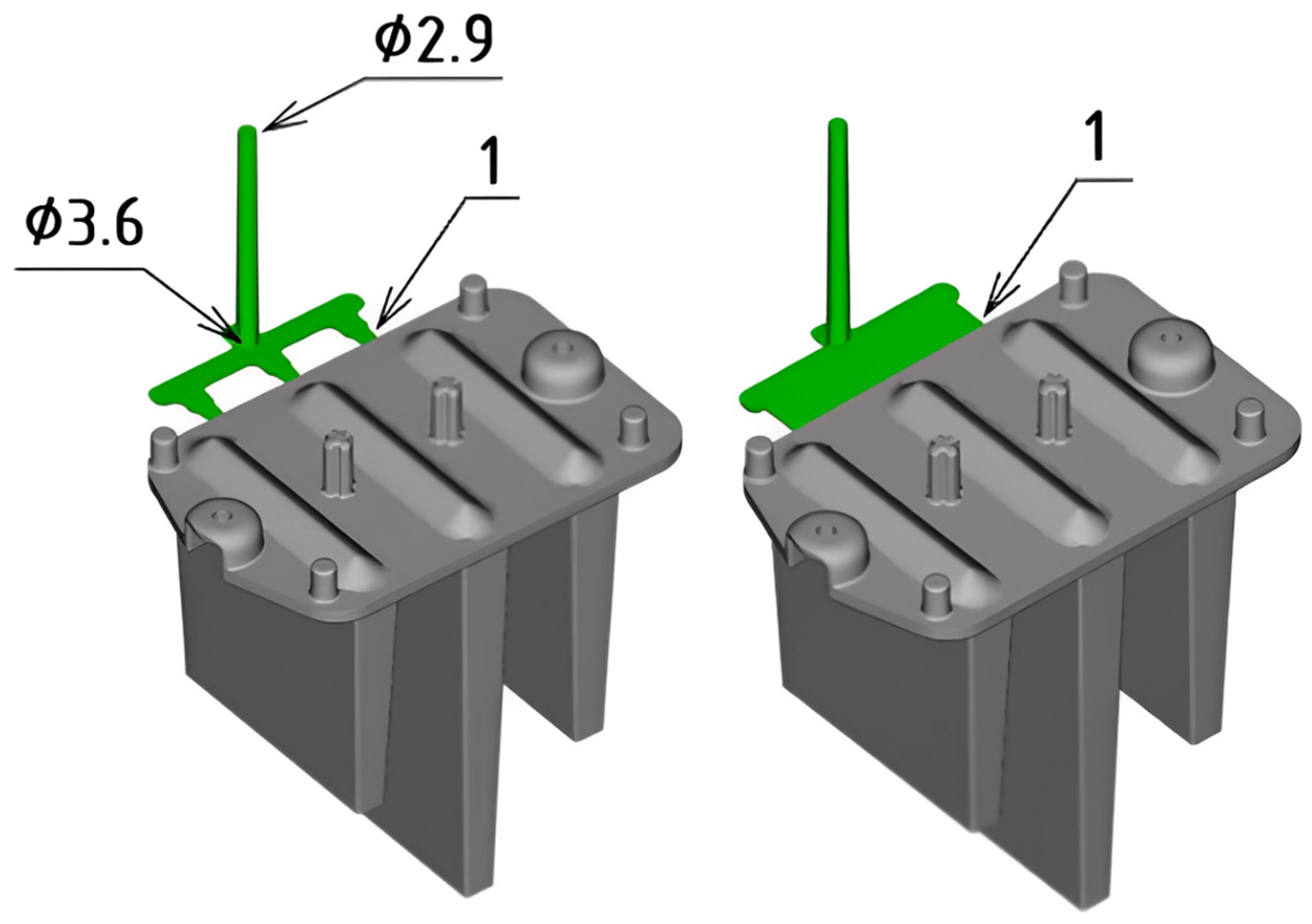 $\phi 2.9$

1

$\phi 3.6$

1