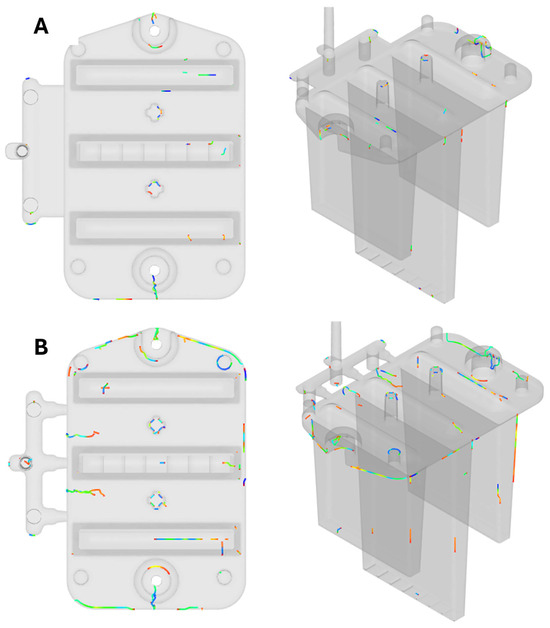 A

B