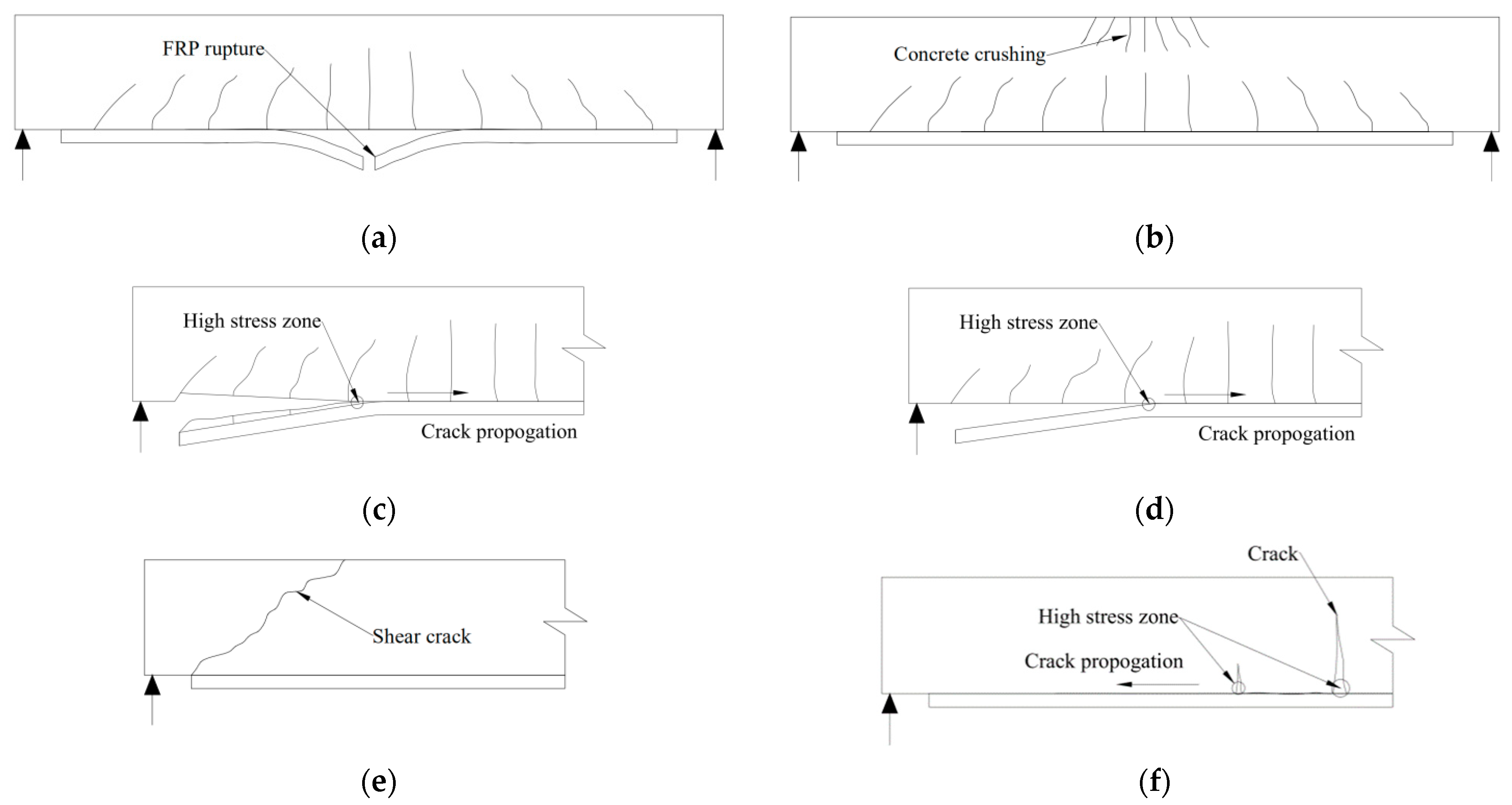 FRP rupture

(a)

Concrete crushing

(b)

High stress zone

Crack propogation

(c)

High stress zone

Crack propogation

(d)

Shear crack

(e)

Crack

High stress zone

Crack propogation

(f)