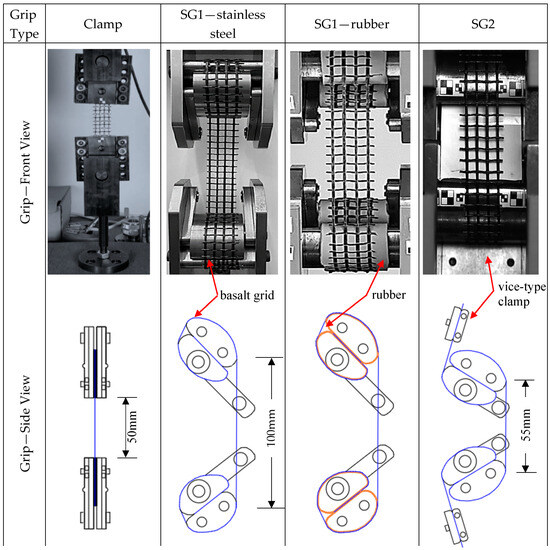 | Grip Type | Clamp | SG1—stainless steel | SG1—rubber | SG2 |
|---|---|---|---|---|
| Grip—Front View | | | | |
| Grip—Side View | 50mm | basalt grid 100mm | rubber | vice-type clamp 55mm |