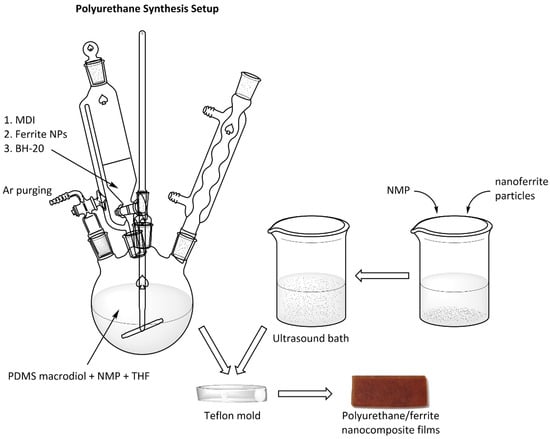 Polyurethane Synthesis Setup

1. MDI
2. Ferrite NPs
3. BH-20

Ar purging

NMP

nanoferrite particles

Ultrasound bath

PDMS macrodiol + NMP + THF

Teflon mold

Polyurethane/ferrite nanocomposite films