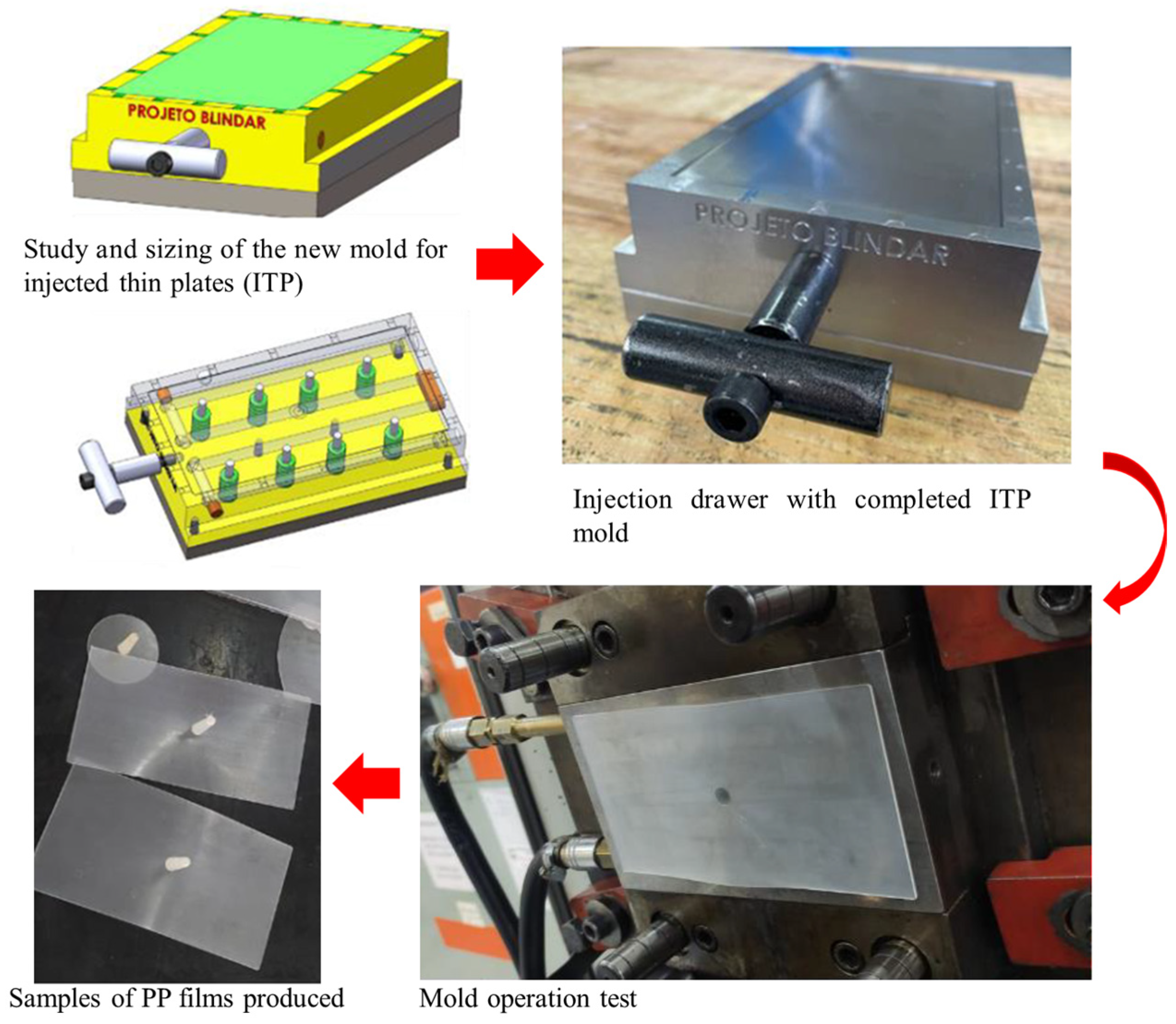 PROJETO BLINDAR

Study and sizing of the new mold for injected thin plates (ITP)

PROJETO BLINDAR

Injection drawer with completed ITP mold

Samples of PP films produced

Mold operation test