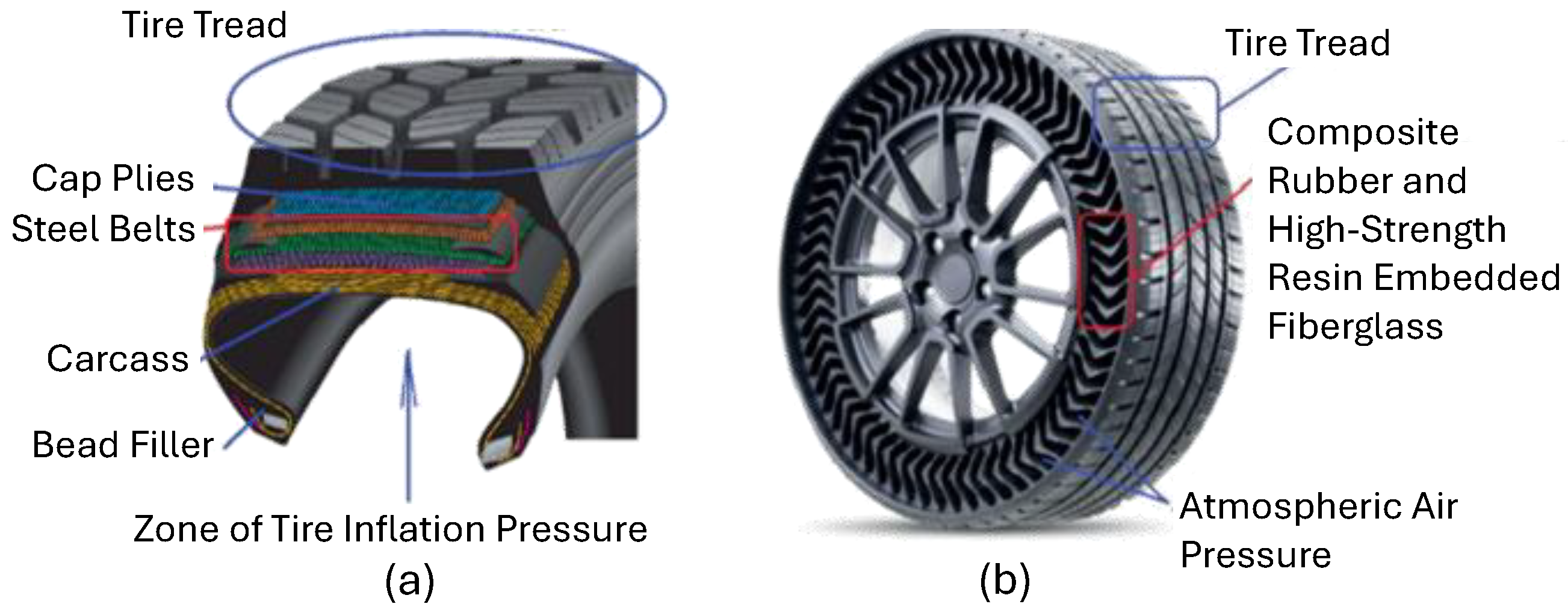 Tire Tread

Cap Plies

Steel Belts

Carcass

Bead Filler

Zone of Tire Inflation Pressure

(a)

Tire Tread

Composite Rubber and High-Strength Resin Embedded Fiberglass

Atmospheric Air Pressure

(b)