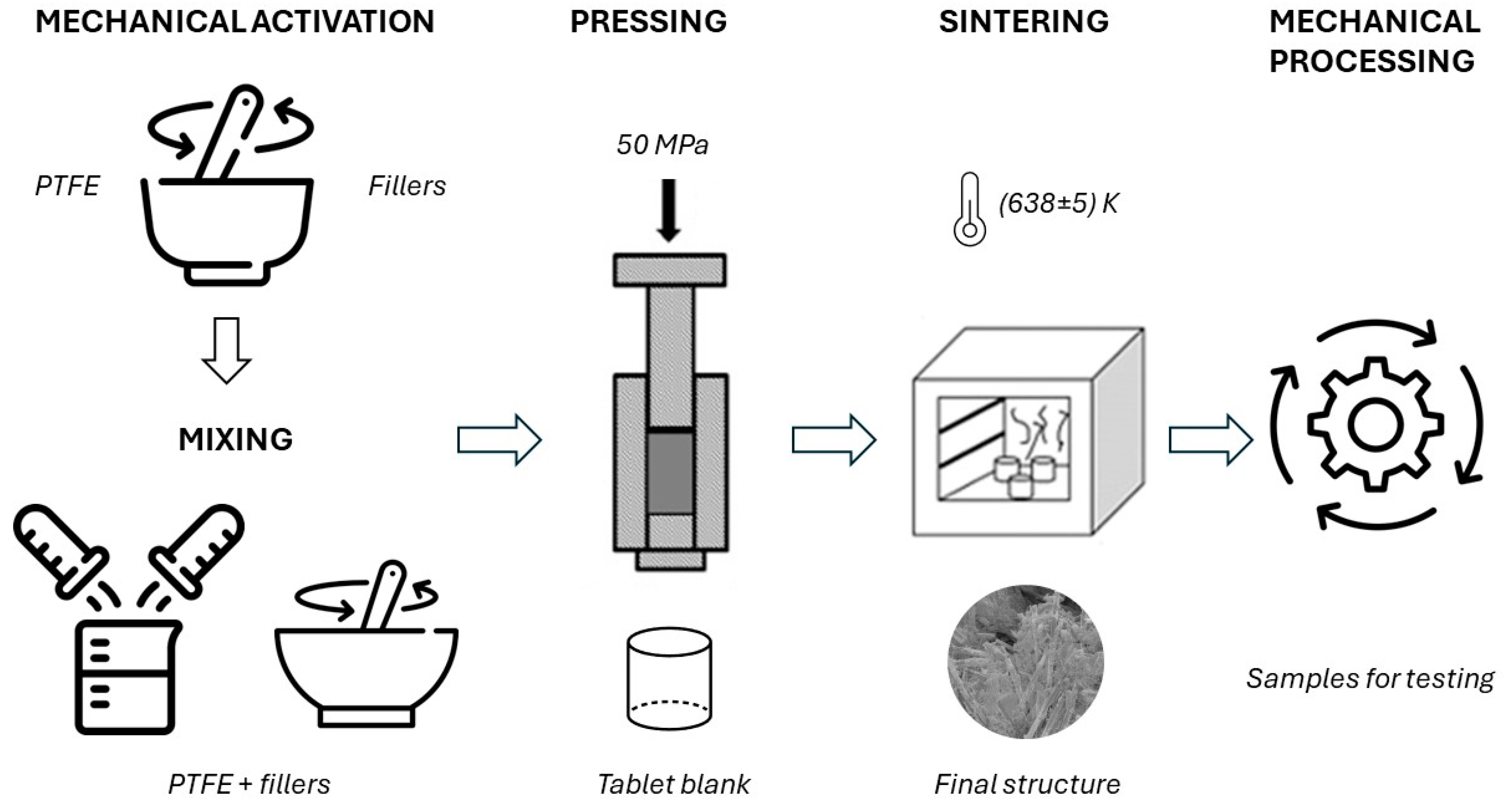 MECHANICAL ACTIVATION

PTFE

Fillers

MIXING

PTFE + fillers

PRESSING

50 MPa

Tablet blank

SINTERING

(638±5) K

Final structure

MECHANICAL PROCESSING

Samples for testing