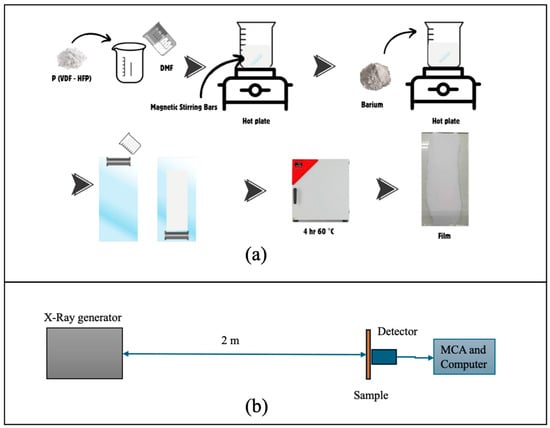 P (VDF - HFP)

DMF

Magnetic Stirring Bars

Hot plate

Barium

Hot plate

4 hr 60 °C

Film

(a)

X-Ray generator

2 m

Detector

MCA and Computer

Sample

(b)