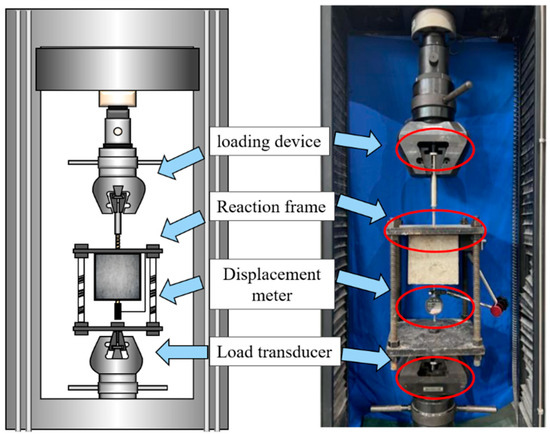 loading device

Reaction frame

Displacement meter

Load transducer