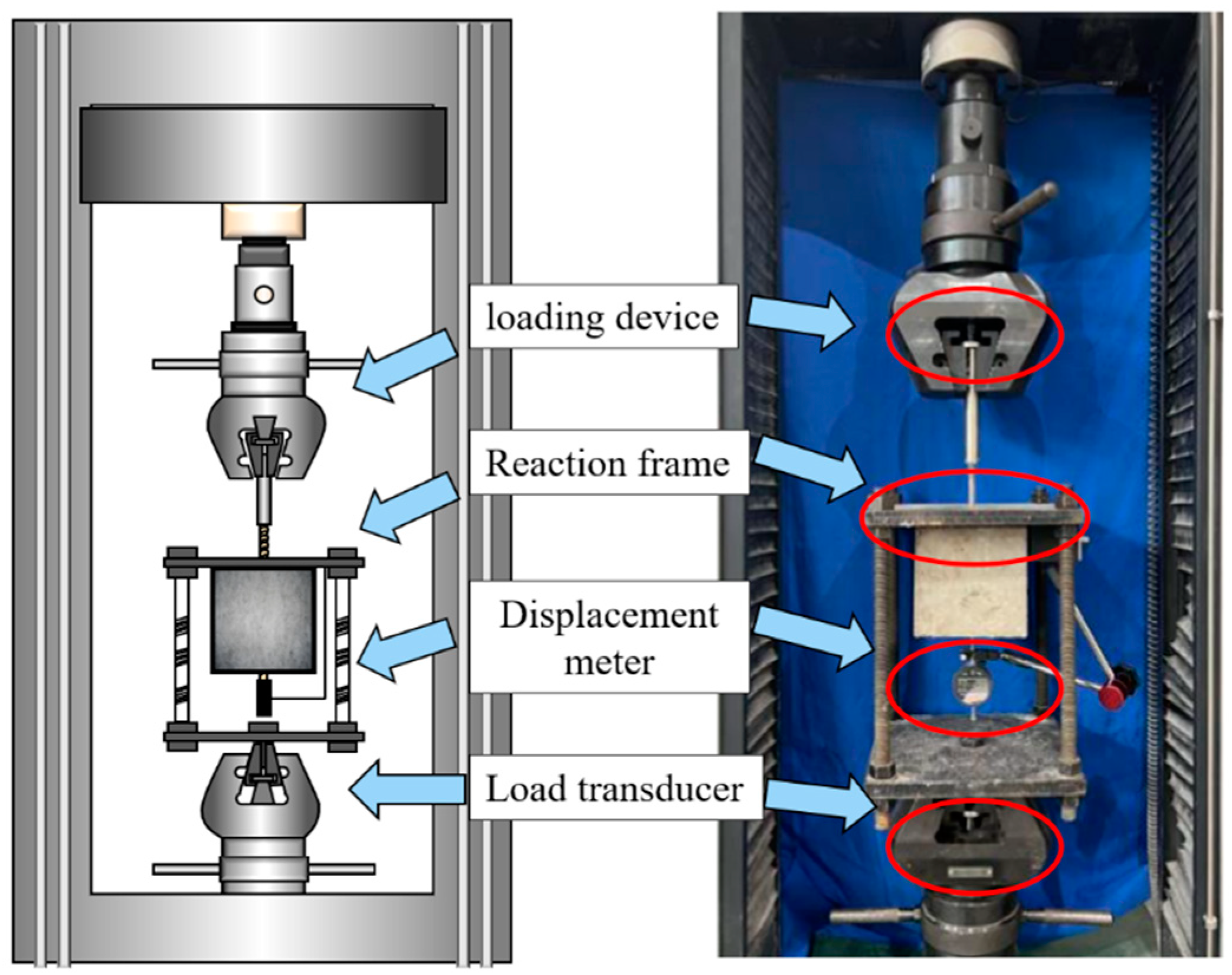 loading device

Reaction frame

Displacement meter

Load transducer