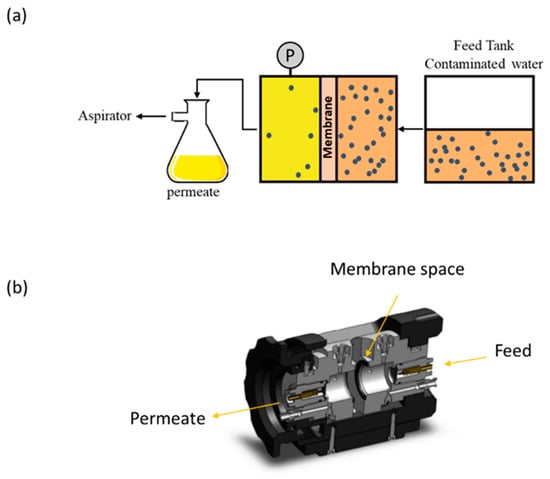 (a)

P

Feed Tank
Contaminated water

Aspirator

Membrane

permeate

(b)

Membrane space

Feed

Permeate