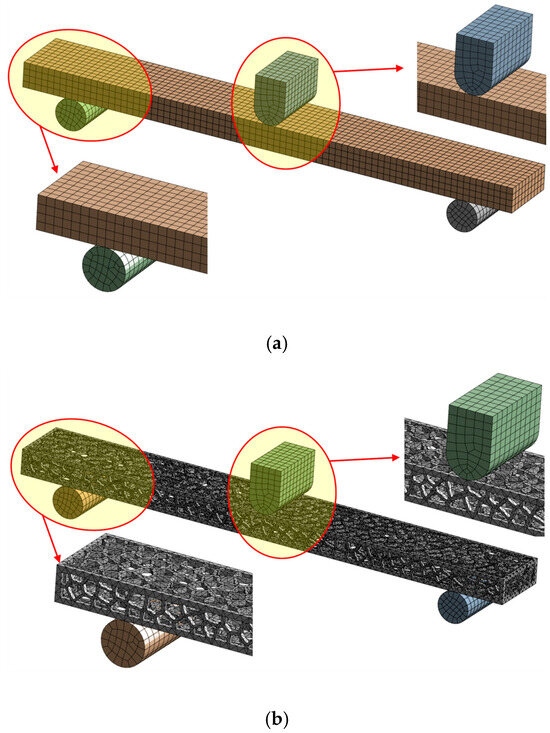 (a)

(b)