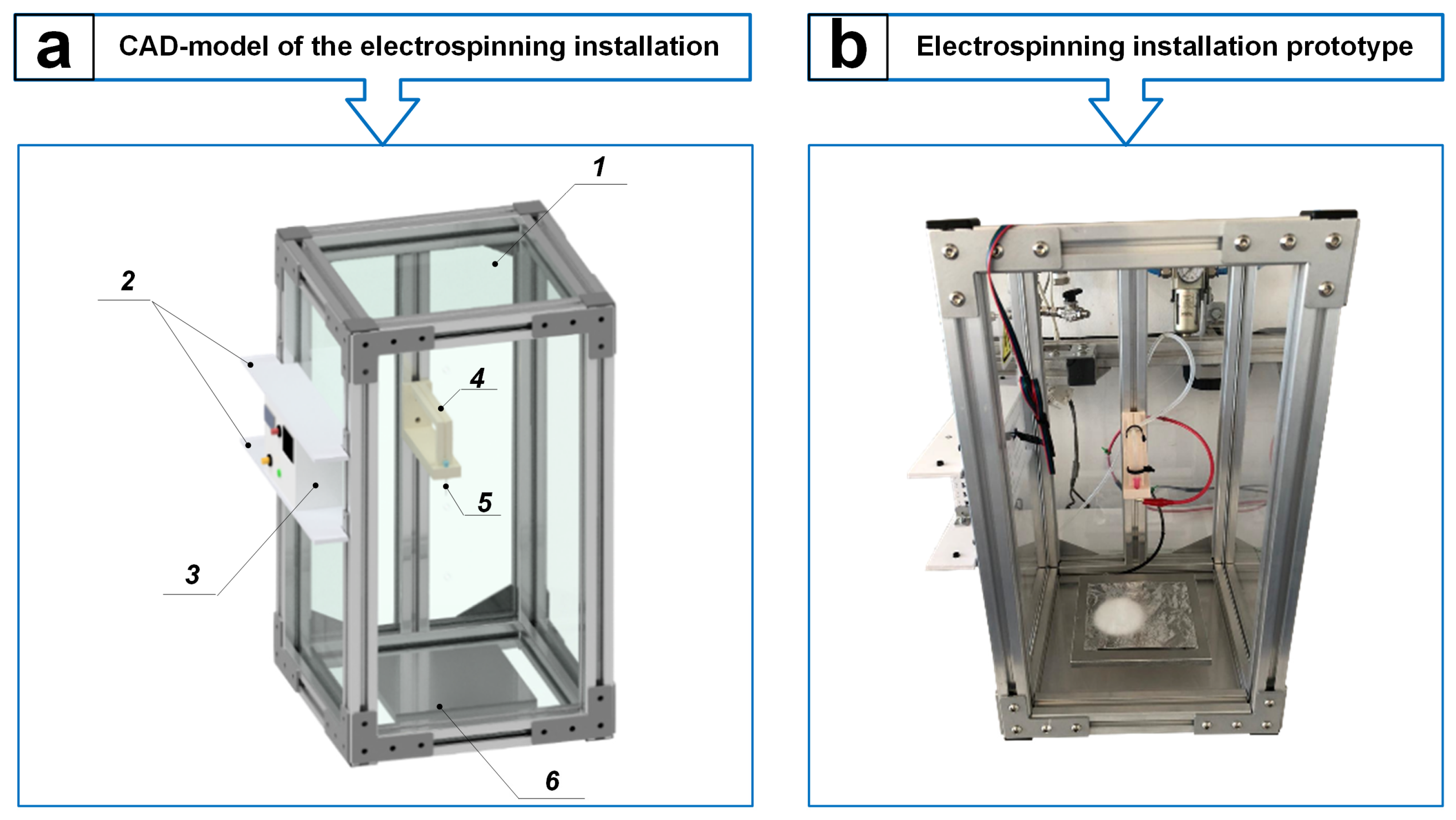 a CAD-model of the electrospinning installation

1

2

4

5

3

6

b Electrospinning installation prototype