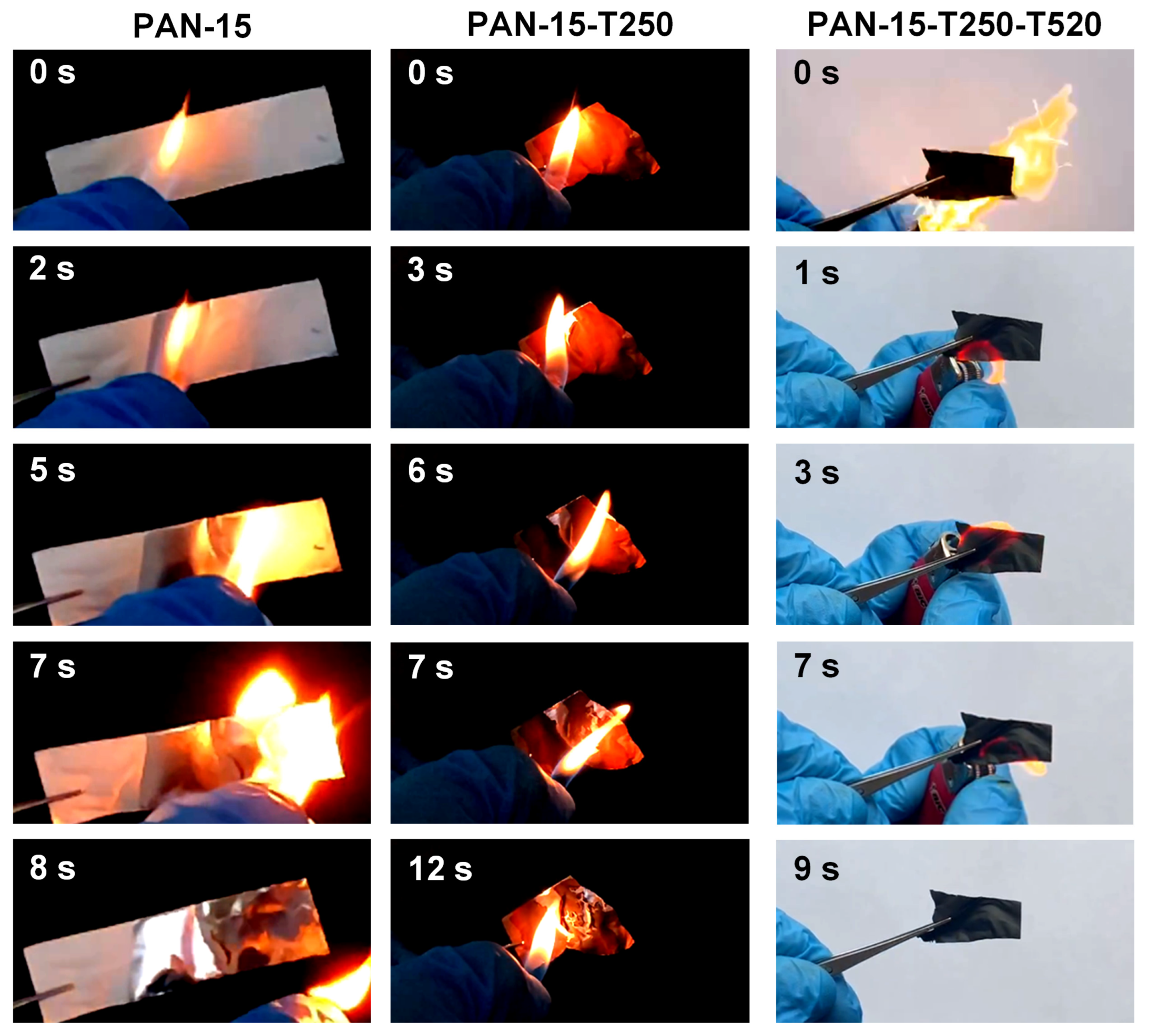 PAN-15

0 s

2 s

5 s

7 s

8 s

PAN-15-T250

0 s

3 s

6 s

7 s

12 s

PAN-15-T250-T520

0 s

1 s

3 s

7 s

9 s