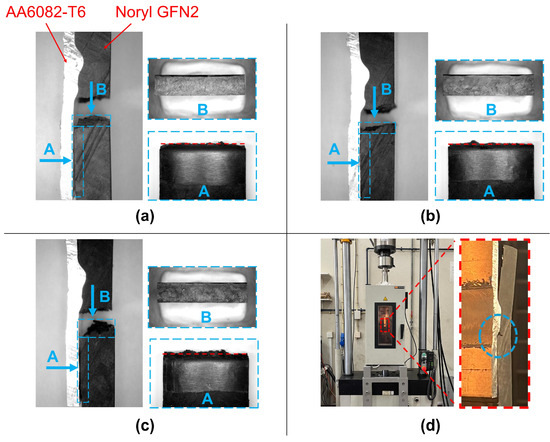 AA6082-T6
Noryl GFN2

B
B
A
A
(a)

B
B
A
A
(b)

B
B
A
A
(c)

(d)