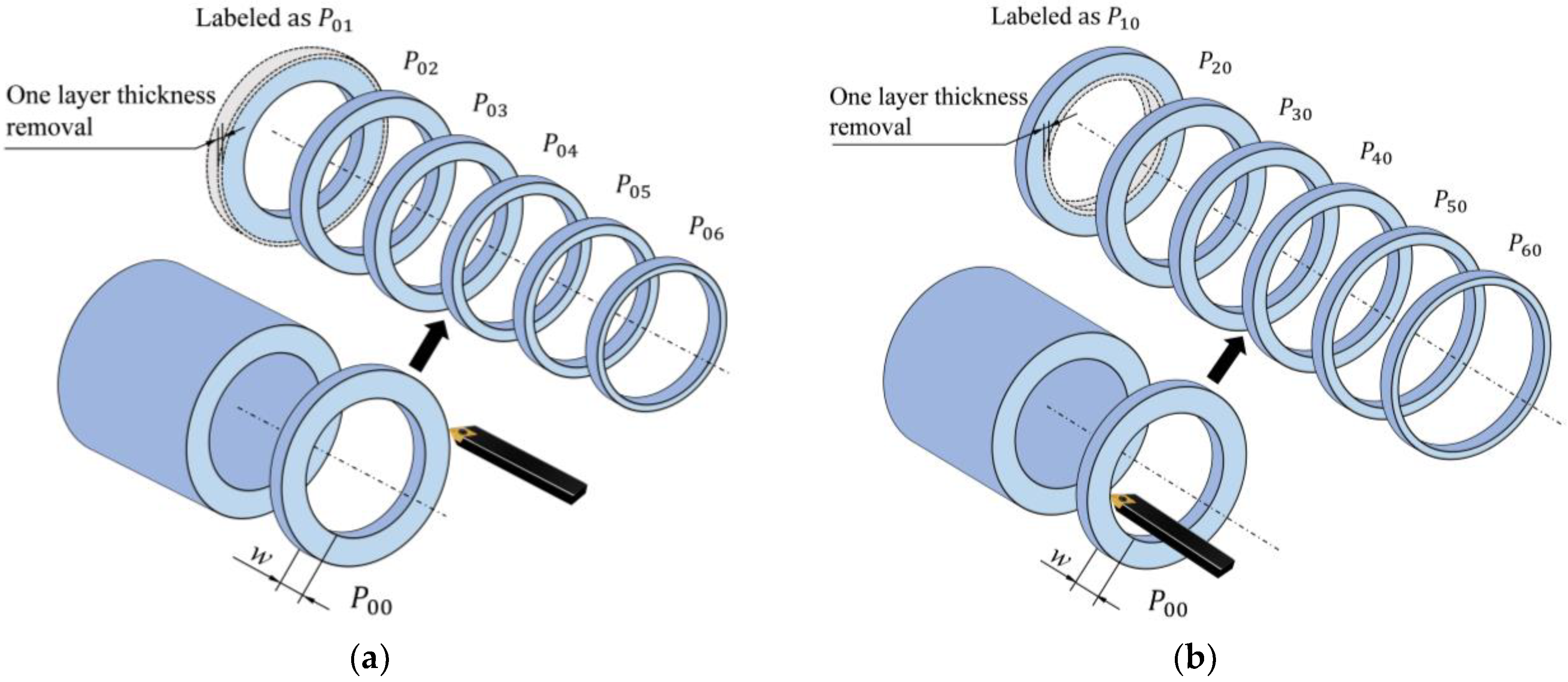 Labeled as $P_{01}$

One layer thickness removal

$P_{02}$

$P_{03}$

$P_{04}$

$P_{05}$

$P_{06}$

$w$

$P_{00}$

(a)

Labeled as $P_{10}$

One layer thickness removal

$P_{20}$

$P_{30}$

$P_{40}$

$P_{50}$

$P_{60}$

$w$

$P_{00}$

(b)