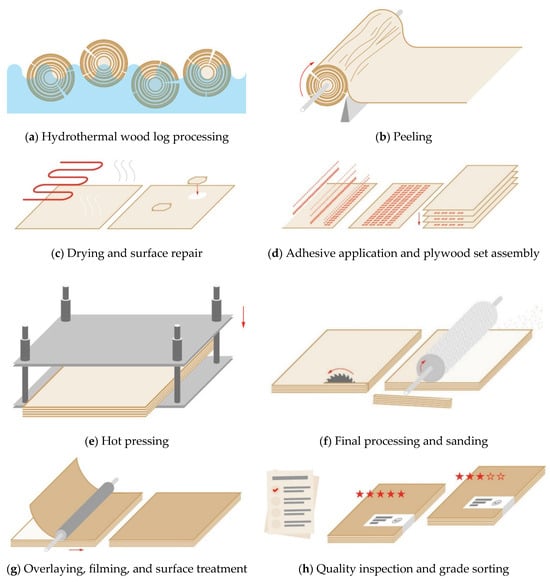 (a) Hydrothermal wood log processing

(b) Peeling

(c) Drying and surface repair

(d) Adhesive application and plywood set assembly

(e) Hot pressing

(f) Final processing and sanding

(g) Overlaying, filming, and surface treatment

(h) Quality inspection and grade sorting