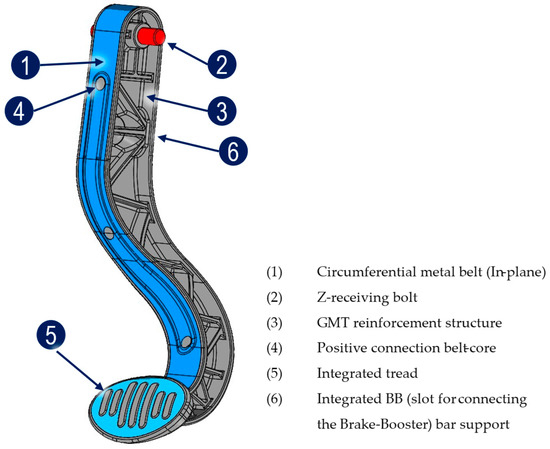 1
2
4
3
6
5

(1) Circumferential metal belt (In-plane)
(2) Z-receiving bolt
(3) GMT reinforcement structure
(4) Positive connection belt-core
(5) Integrated tread
(6) Integrated BB (slot for connecting the Brake-Booster) bar support