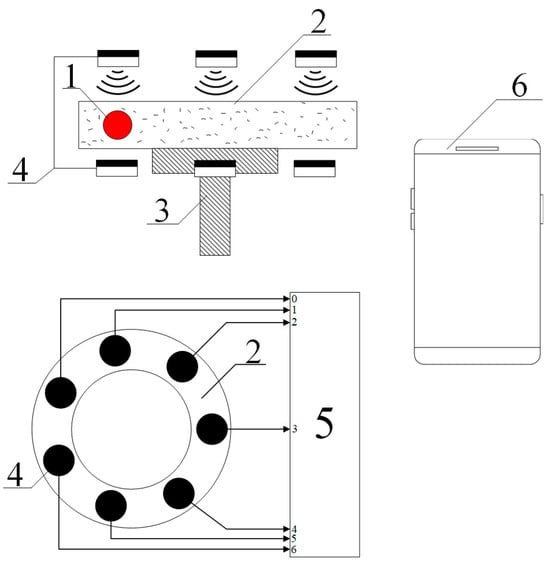 2
1
6
4
3
0
1
2
2
3
5
4
4
5
6