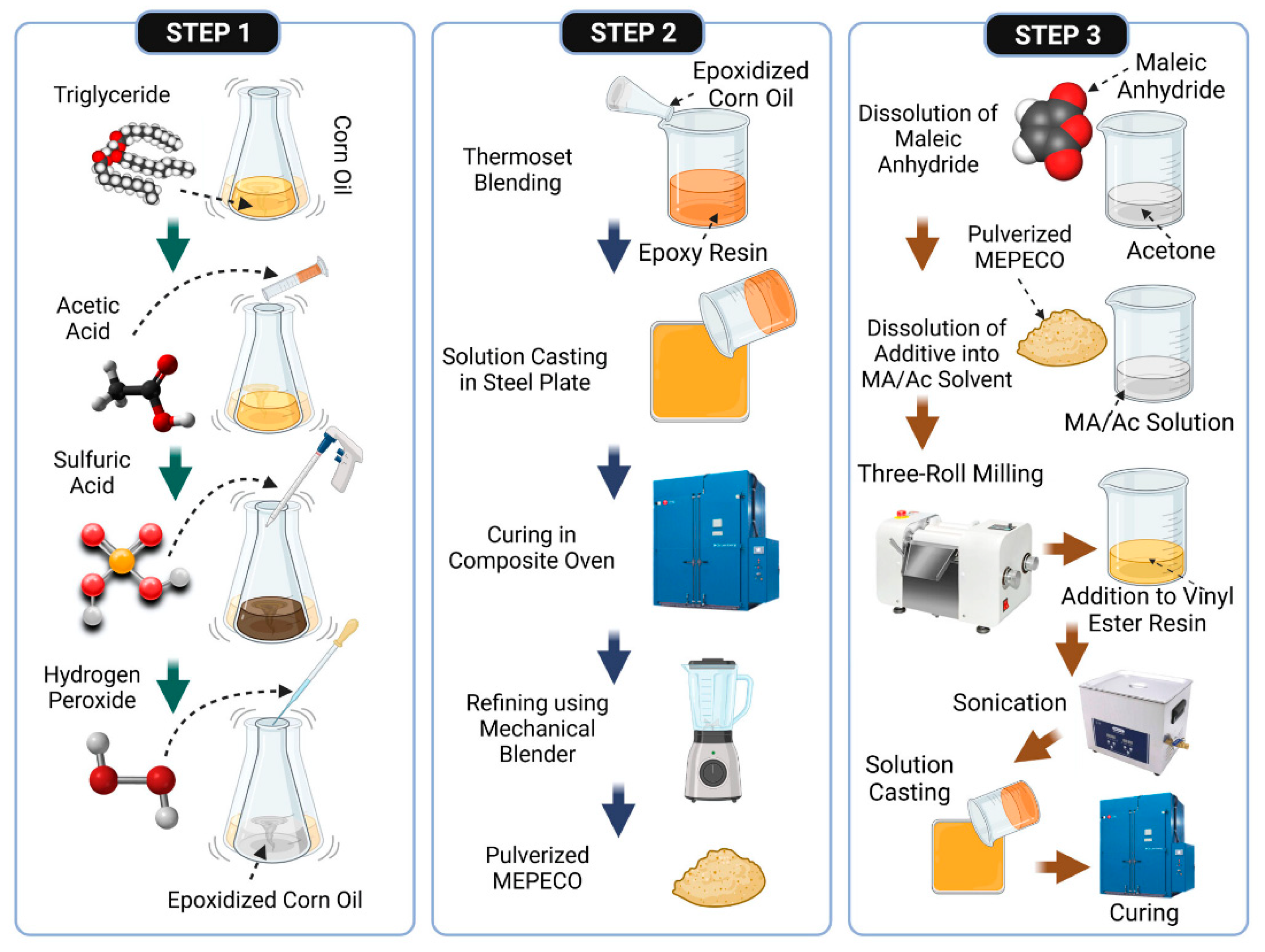 STEP 1

Triglyceride

Corn Oil

Acetic Acid

Sulfuric Acid

Hydrogen Peroxide

Epoxidized Corn Oil

STEP 2

Epoxidized Corn Oil

Thermoset Blending

Epoxy Resin

Solution Casting in Steel Plate

Curing in Composite Oven

Refining using Mechanical Blender

Pulverized MEPECO

STEP 3

Maleic Anhydride

Dissolution of Maleic Anhydride

Acetone

Pulverized MEPECO

Dissolution of Additive into MA/Ac Solvent

MA/Ac Solution

Three-Roll Milling

Addition to Vinyl Ester Resin

Sonication

Solution Casting

Curing