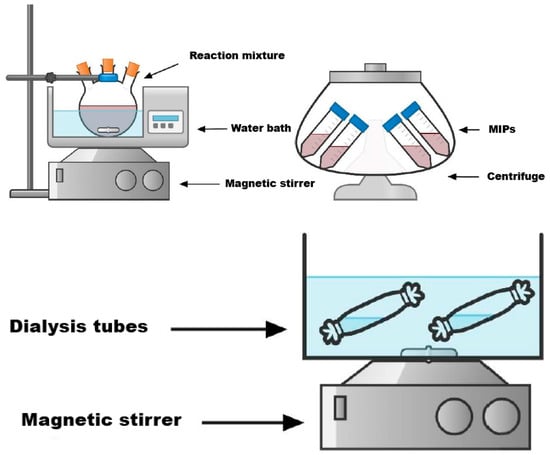 Reaction mixture

Water bath

Magnetic stirrer

MIPs

Centrifuge

Dialysis tubes

Magnetic stirrer