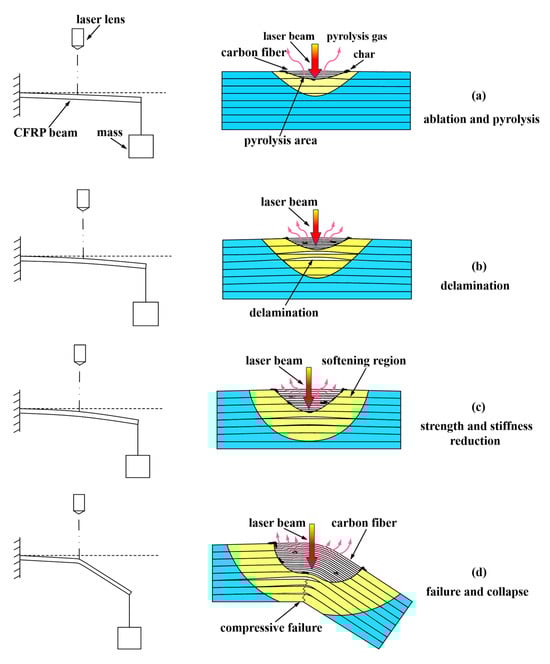 laser lens

CFRP beam

mass

laser beam

pyrolysis gas

carbon fiber

char

pyrolysis area

(a)

ablation and pyrolysis

laser beam

delamination

(b)

delamination

laser beam

softening region

(c)

strength and stiffness reduction

laser beam

carbon fiber

compressive failure

(d)

failure and collapse