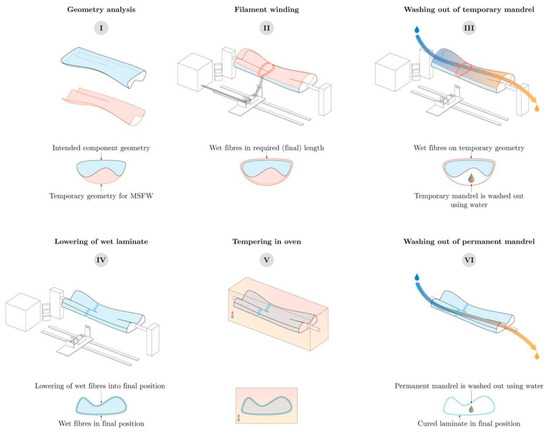 Geometry analysis

I

Intended component geometry

Temporary geometry for MSFW

Filament winding

II

Wet fibres in required (final) length

Washing out of temporary mandrel

III

Wet fibres on temporary geometry

Temporary mandrel is washed out using water

Lowering of wet laminate

IV

Lowering of wet fibres into final position

Wet fibres in final position

Tempering in oven

V

Washing out of permanent mandrel

VI

Permanent mandrel is washed out using water

Cured laminate in final position