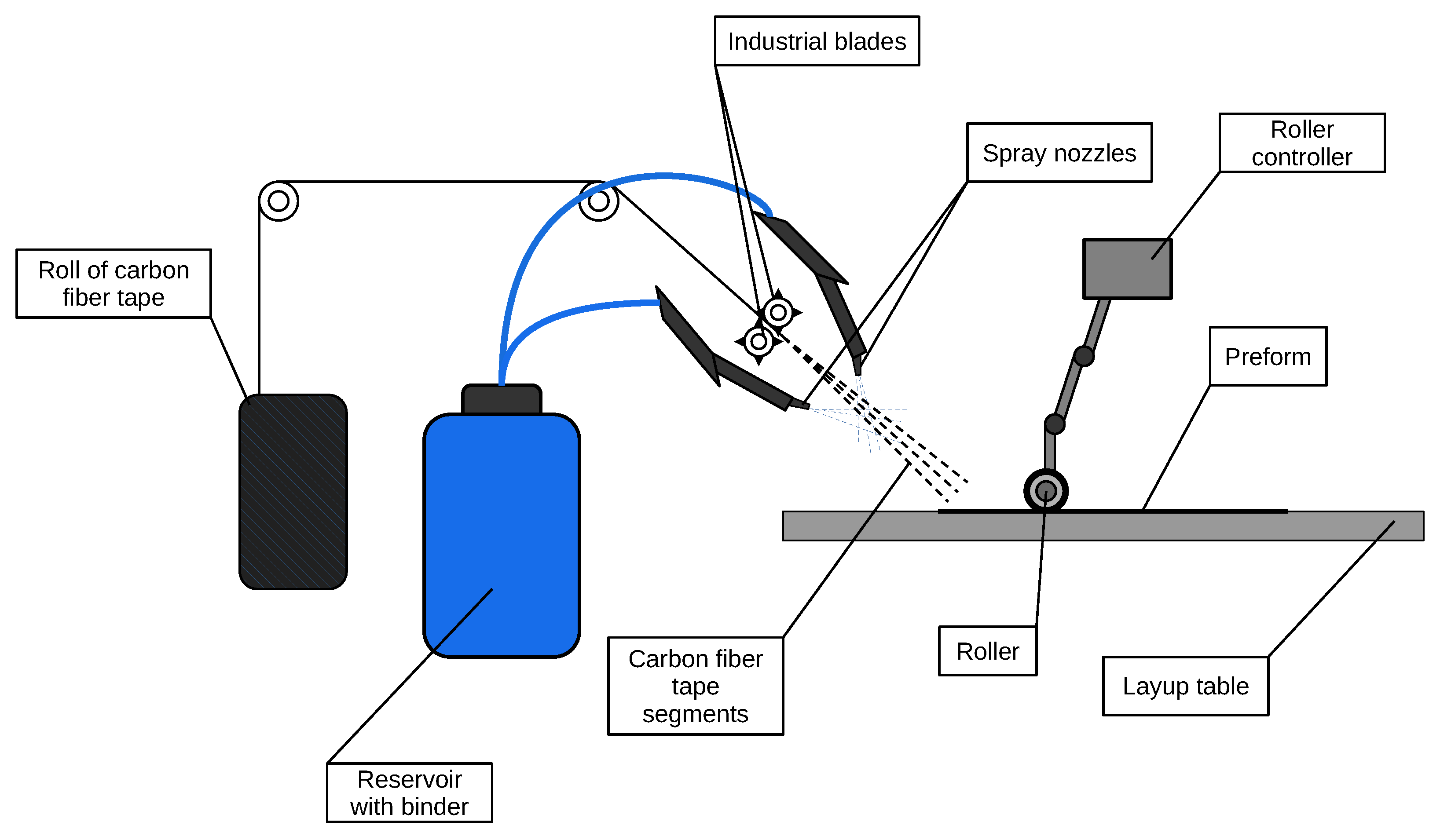 Industrial blades

Spray nozzles

Roller controller

Roll of carbon fiber tape

Preform

Carbon fiber tape segments

Roller

Layup table

Reservoir with binder