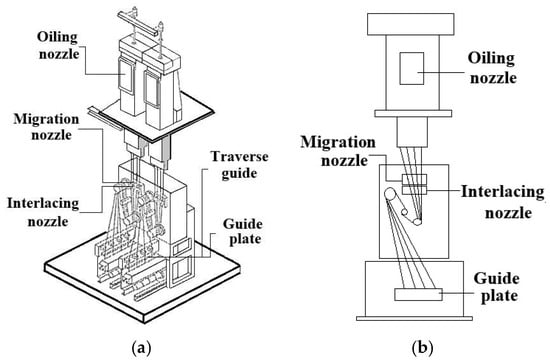 Oiling nozzle

Migration nozzle

Traverse guide

Interlacing nozzle

Guide plate

(a)

Oiling nozzle

Migration nozzle

Interlacing nozzle

Guide plate

(b)