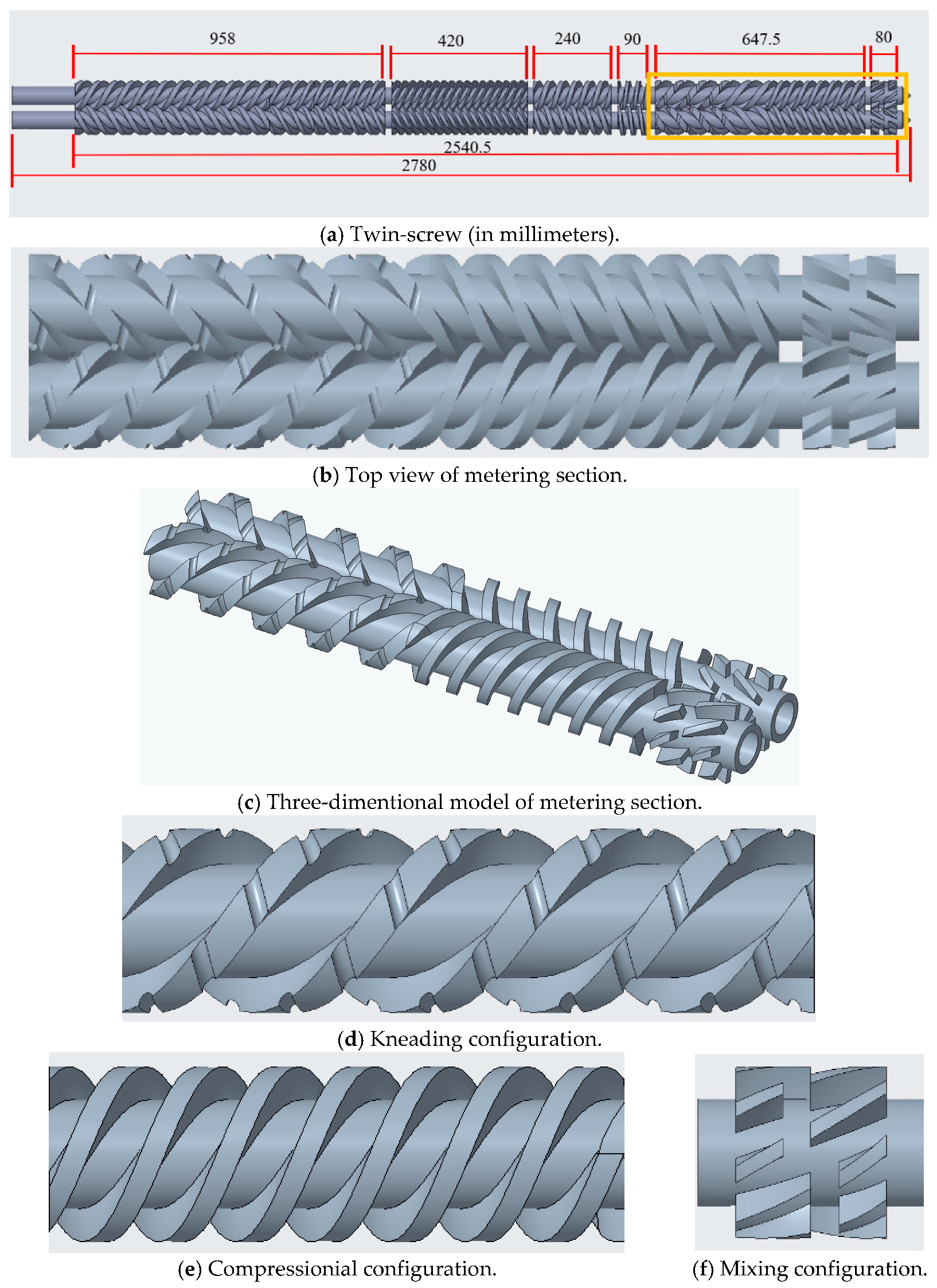 958
420
240
90
647.5
80
2540.5
2780

(a) Twin-screw (in millimeters).

(b) Top view of metering section.

(c) Three-dimentional model of metering section.

(d) Kneading configuration.

(e) Compressionial configuration.

(f) Mixing configuration.