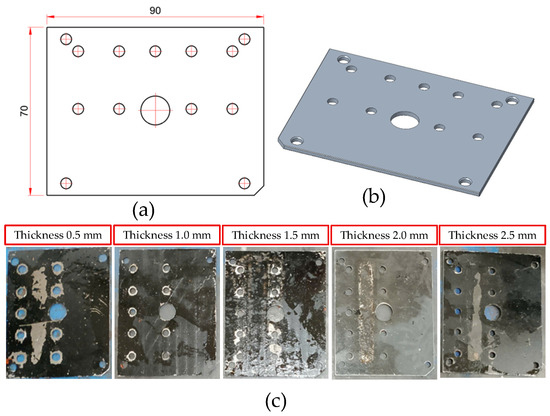 90

70

(a)

(b)

Thickness 0.5 mm

Thickness 1.0 mm

Thickness 1.5 mm

Thickness 2.0 mm

Thickness 2.5 mm

(c)