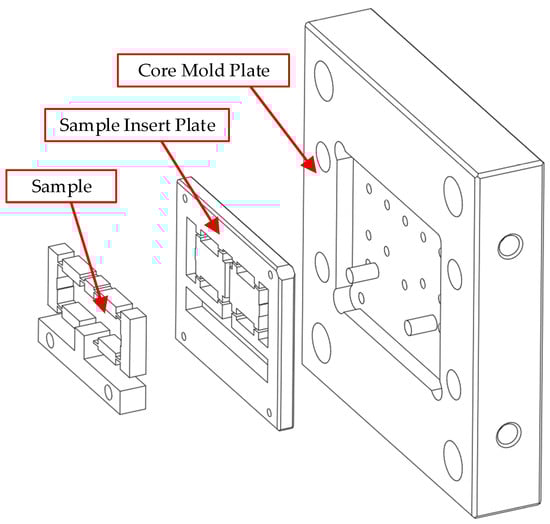 Core Mold Plate

Sample Insert Plate

Sample