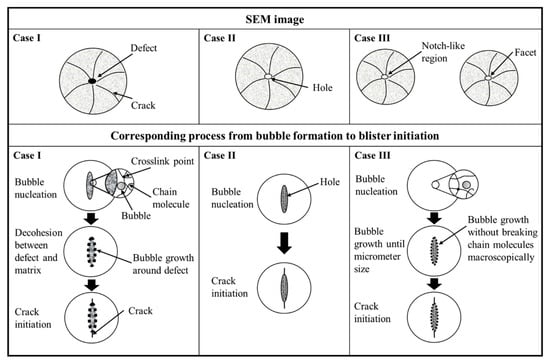 SEM image

Case I

Defect

Crack

Case II

Hole

Case III

Notch-like region

Facet

Corresponding process from bubble formation to blister initiation

Case I

Bubble nucleation

Crosslink point

Chain molecule

Bubble

Decohesion between defect and matrix

Bubble growth around defect

Crack initiation

Crack

Case II

Bubble nucleation

Hole

Crack initiation

Case III

Bubble nucleation

Bubble growth until micrometer size

Bubble growth without breaking chain molecules macroscopically

Crack initiation