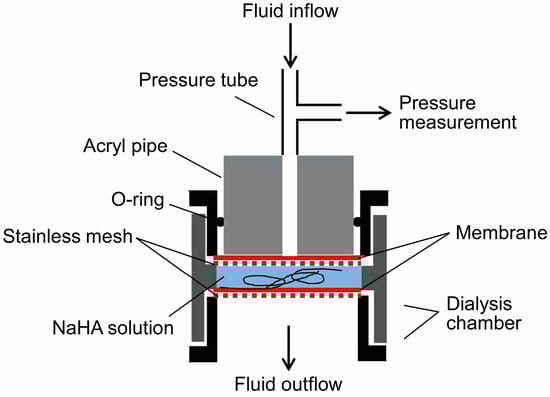 Fluid inflow

Pressure tube

Pressure measurement

Acryl pipe

O-ring

Stainless mesh

Membrane

NaHA solution

Dialysis chamber

Fluid outflow