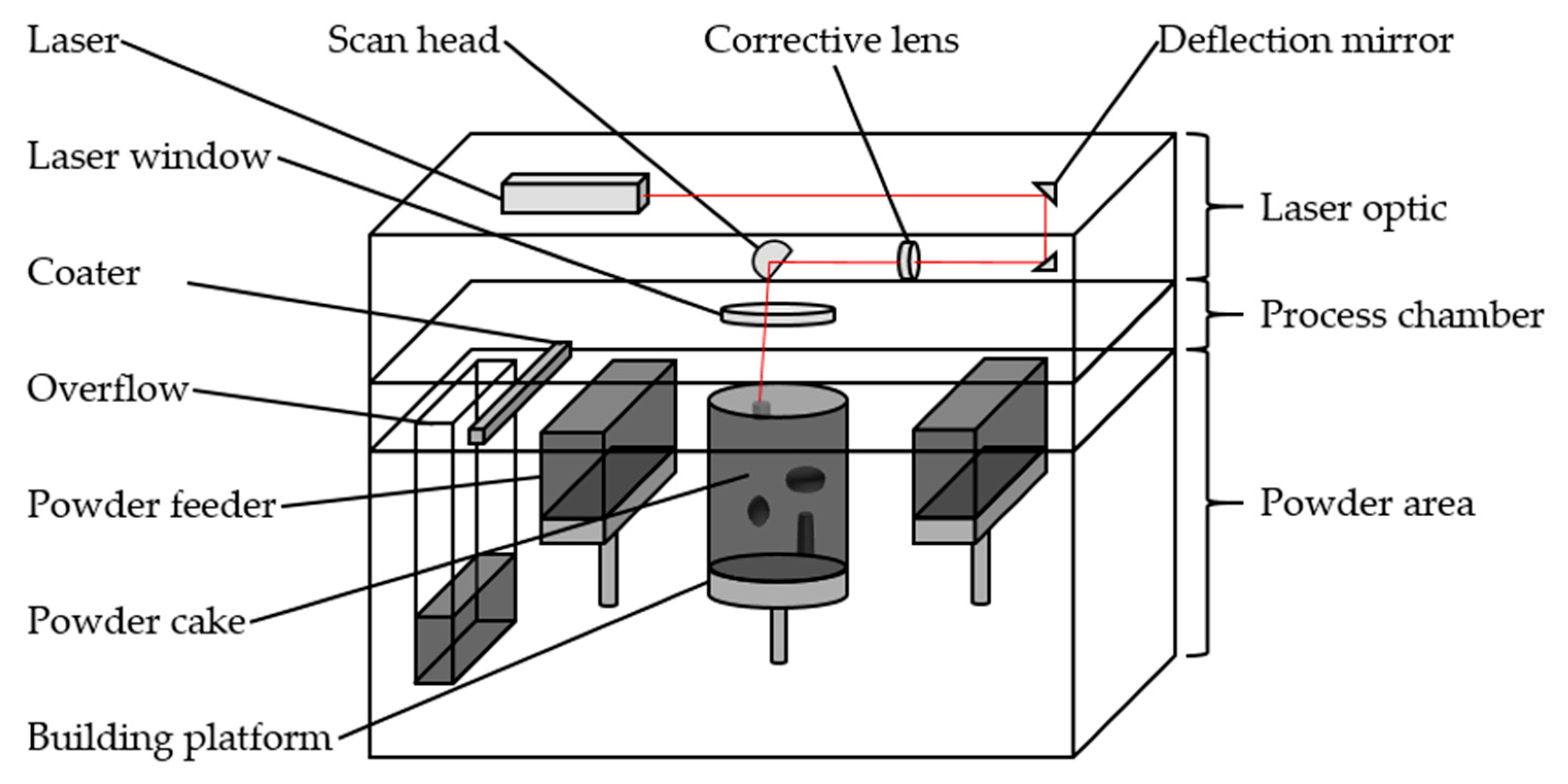 Laser
Scan head
Corrective lens
Deflection mirror
Laser window
Coater
Overflow
Powder feeder
Powder cake
Building platform
Laser optic
Process chamber
Powder area