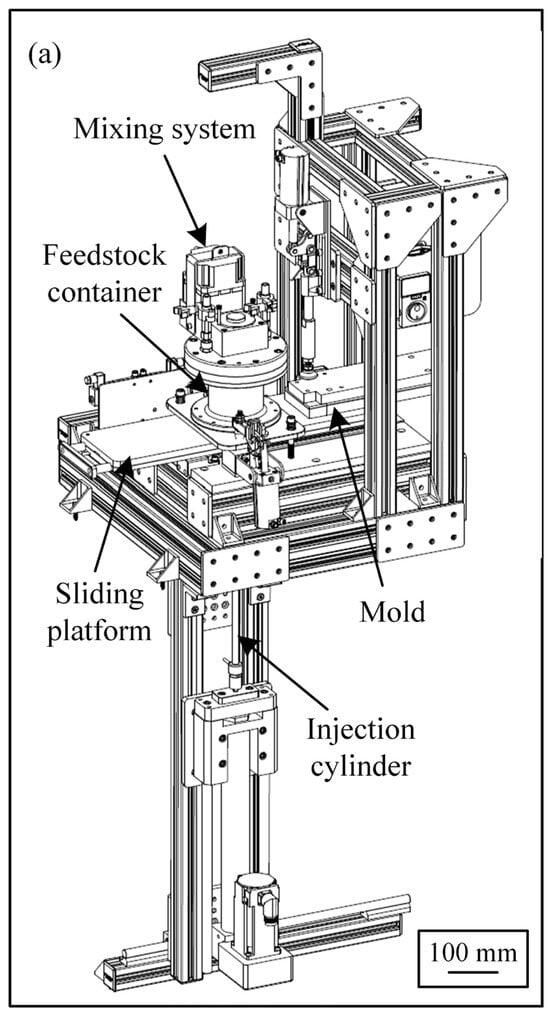 (a)

Mixing system

Feedstock container

Sliding platform

Mold

Injection cylinder

100 mm