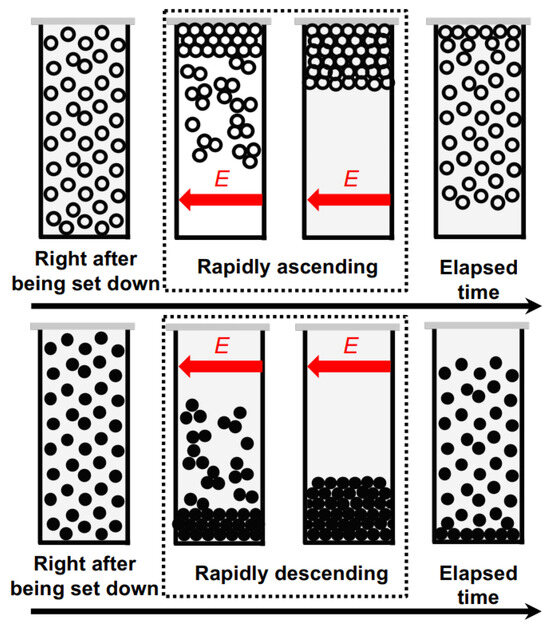 E

E

Right after being set down

Rapidly ascending

Elapsed time

E

E

Right after being set down

Rapidly descending

Elapsed time