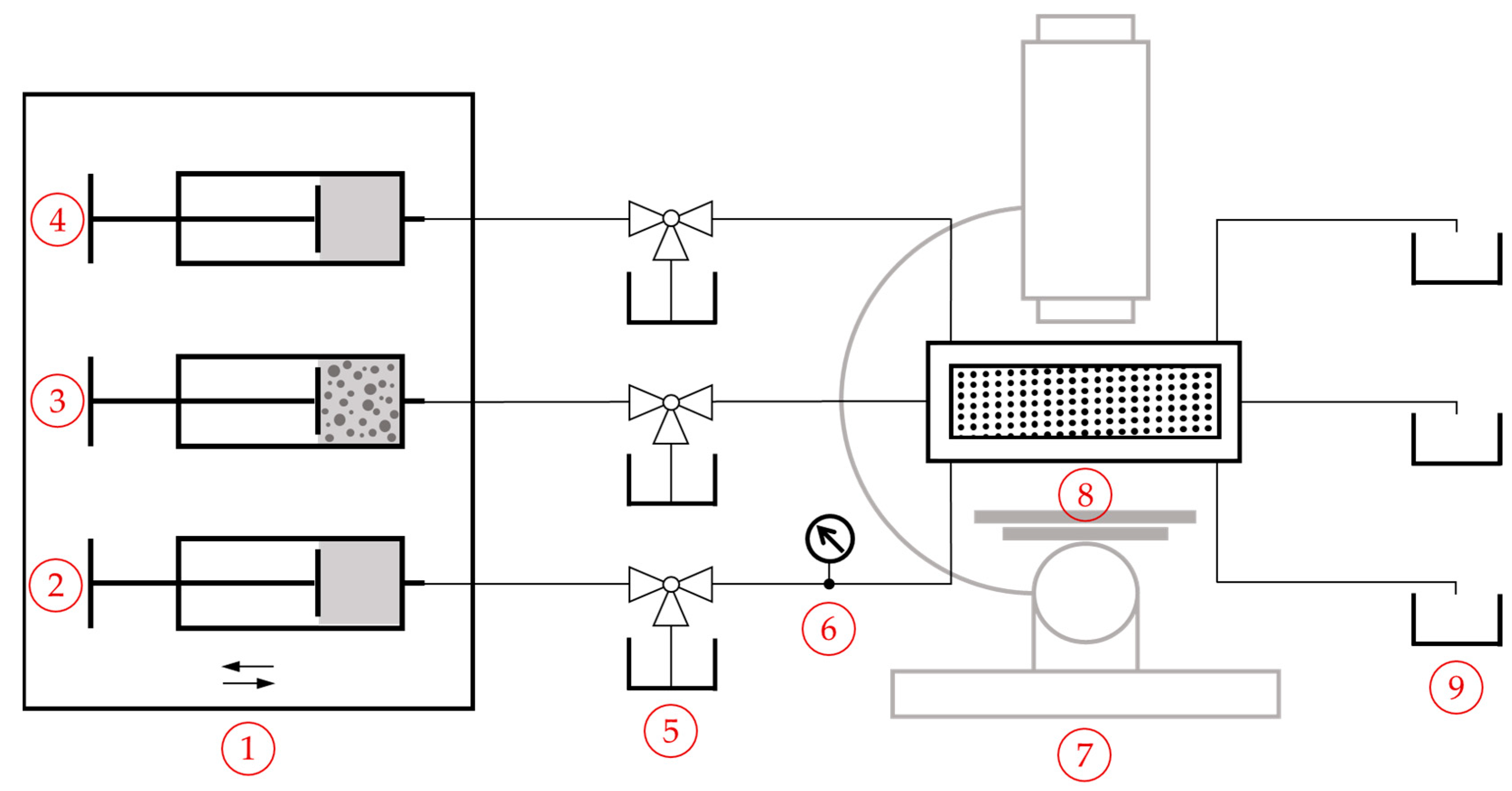 4
3
2
1
5
6
8
7
9