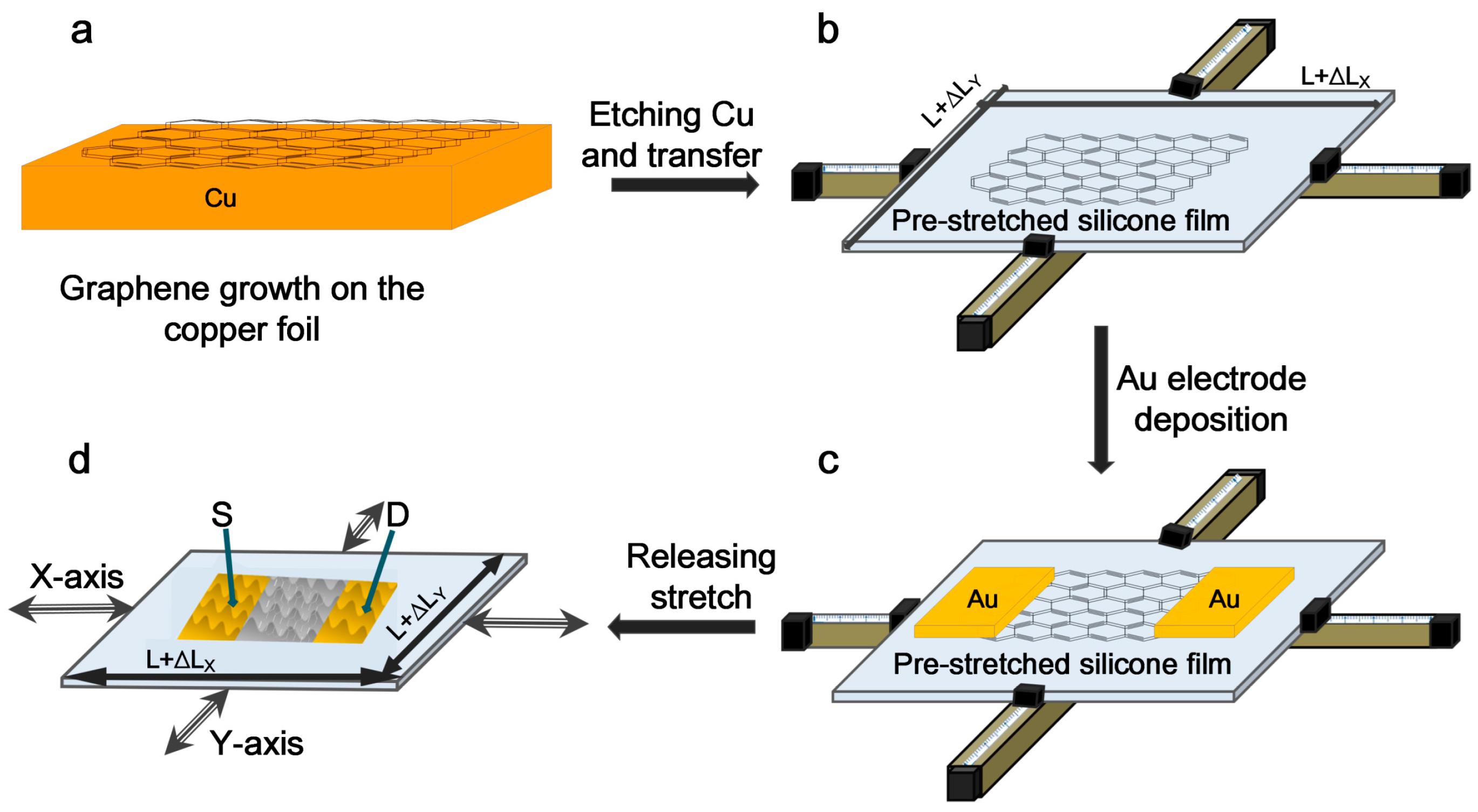 a

Cu

Graphene growth on the copper foil

Etching Cu and transfer

b

$L+\Delta L_Y$

$L+\Delta L_X$

Pre-stretched silicone film

Au electrode deposition

c

Au

Au

Pre-stretched silicone film

Releasing stretch

d

S

D

X-axis

$L+\Delta L_Y$

$L+\Delta L_X$

Y-axis