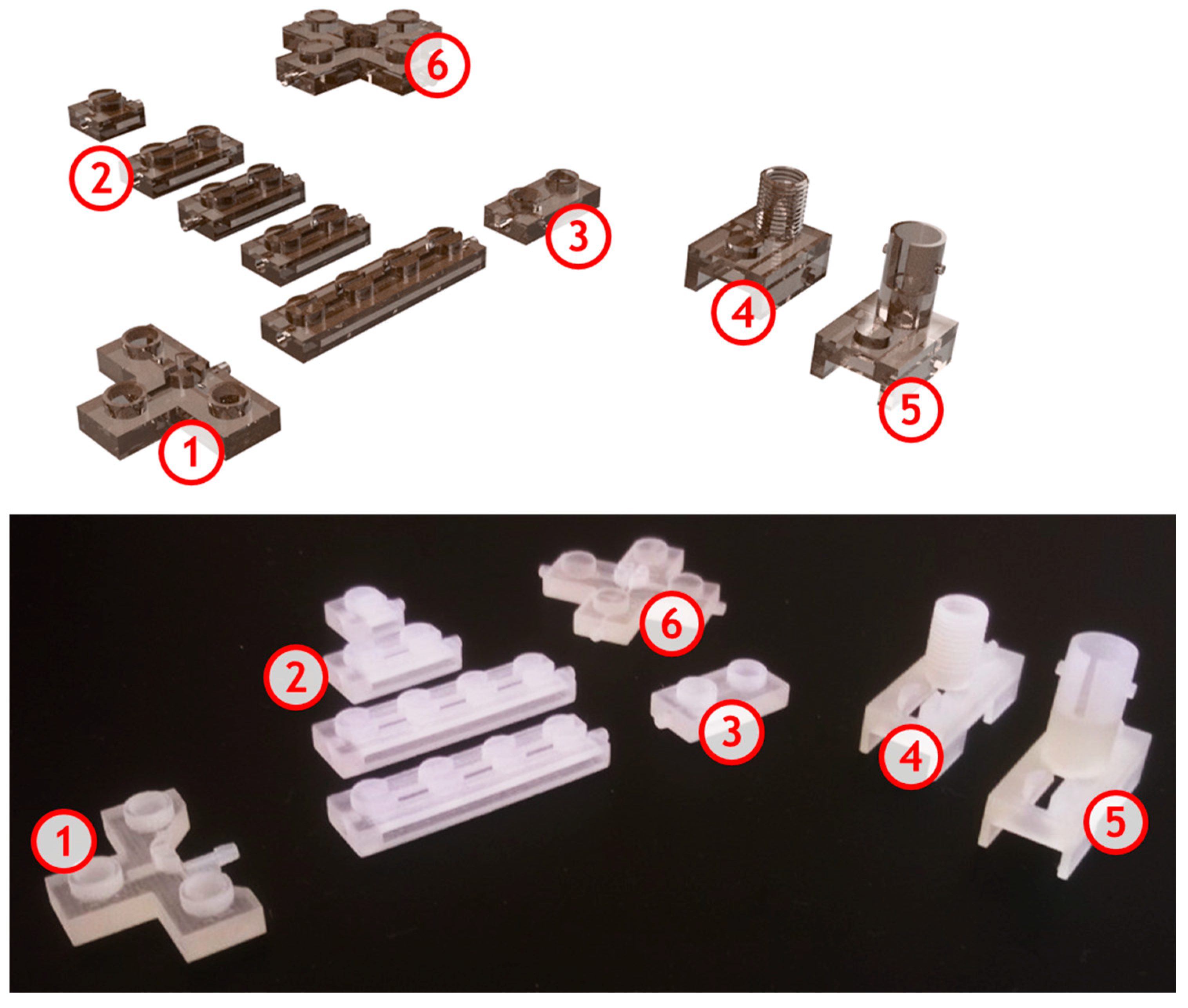 6
2
3
4
5
1
6
2
3
4
5
1