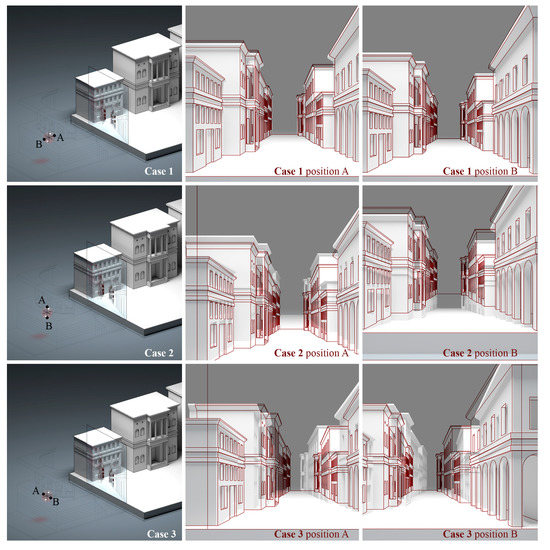 B A
Case 1
Case 1 position A
Case 1 position B
A
B
Case 2
Case 2 position A
Case 2 position B
A B
Case 3
Case 3 position A
Case 3 position B