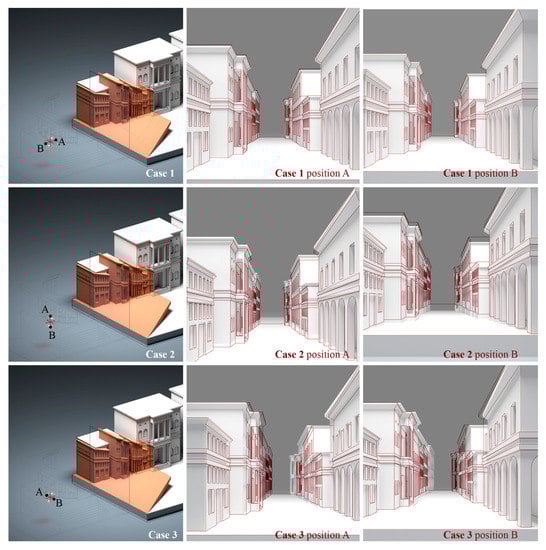 B A
Case 1
Case 1 position A
Case 1 position B
A
B
Case 2
Case 2 position A
Case 2 position B
A B
Case 3
Case 3 position A
Case 3 position B