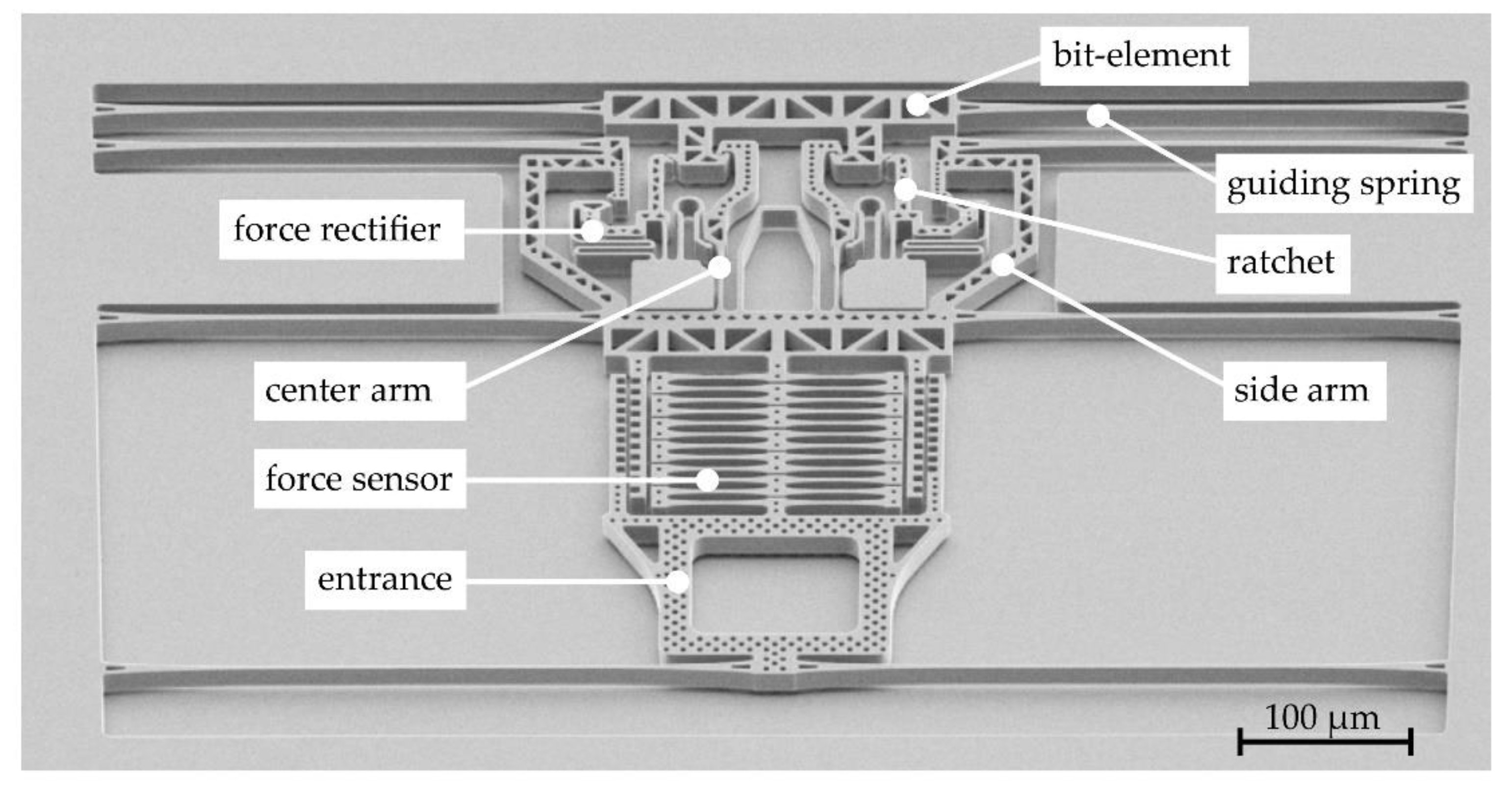 bit-element
guiding spring
force rectifier
ratchet
center arm
side arm
force sensor
entrance
100 µm