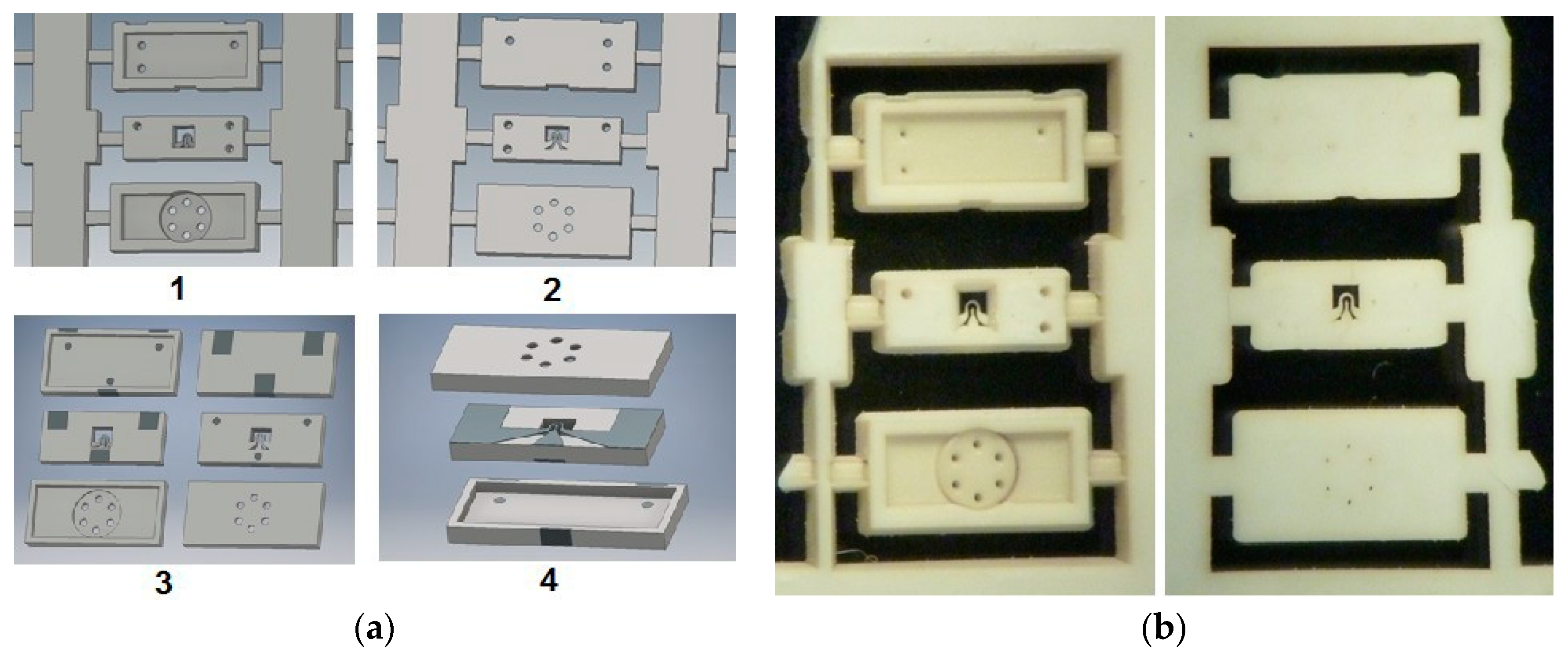 1

2

3

4

(a)

(b)