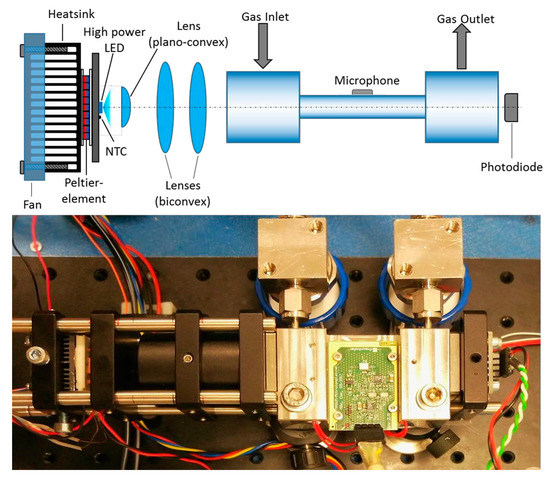 Heatsink
High power LED
Lens (plano-convex)
Gas Inlet
Gas Outlet
Microphone
NTC
Peltier-element
Fan
Lenses (biconvex)
Photodiode