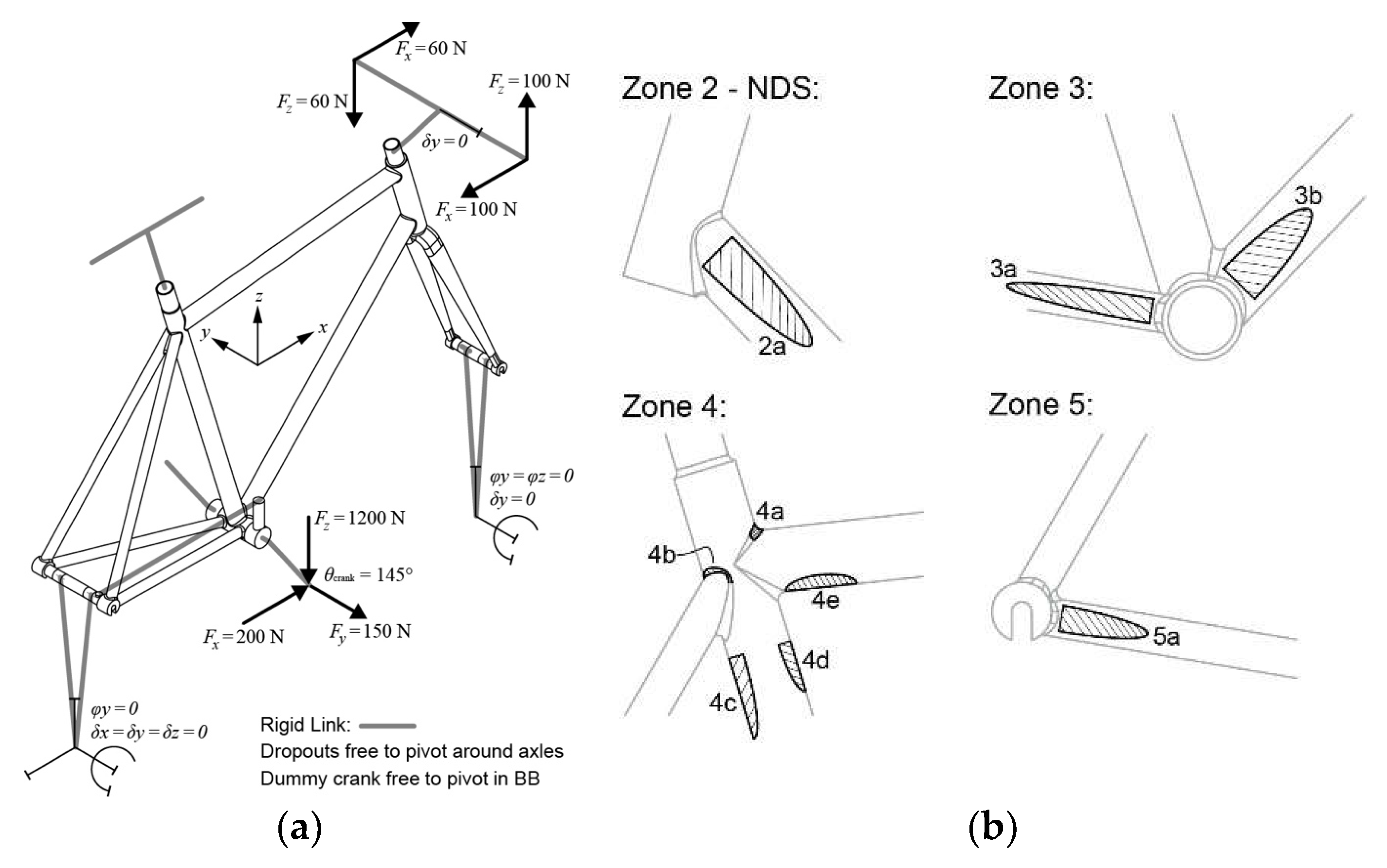 $F_x = 60$ N
$F_z = 60$ N
$F_z = 100$ N
$\delta y = 0$
$F_x = 100$ N
$z$
$y$
$x$
$\varphi y = \varphi z = 0$
$\delta y = 0$
$F_z = 1200$ N
$\theta_{crank} = 145°$
$F_x = 200$ N
$F_y = 150$ N
$\varphi y = 0$
$\delta x = \delta y = \delta z = 0$
Rigid Link:
Dropouts free to pivot around axles
Dummy crank free to pivot in BB
(a)

Zone 2 - NDS:
2a
Zone 3:
3a
3b
Zone 4:
4a
4b
4c
4d
4e
Zone 5:
5a
(b)