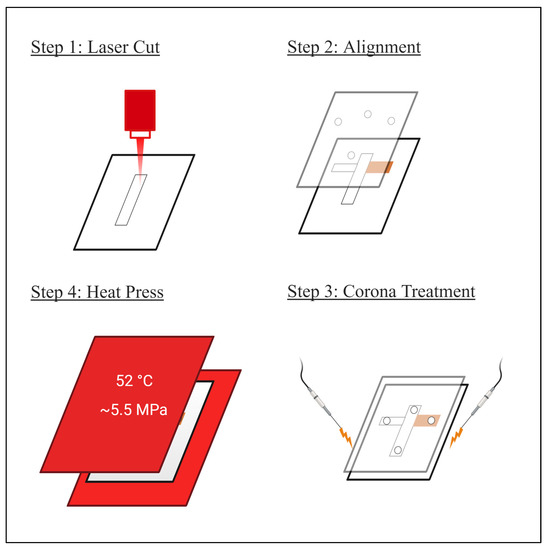 Step 1: Laser Cut

Step 2: Alignment

Step 4: Heat Press

52 °C

~5.5 MPa

Step 3: Corona Treatment