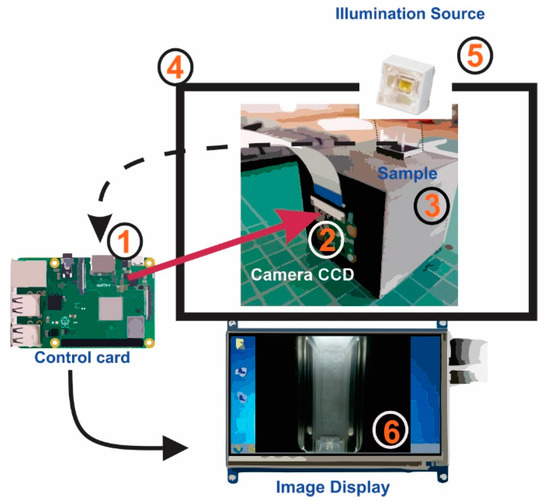 Illumination Source

4

5

Sample

3

1

2

Camera CCD

Control card

6

Image Display