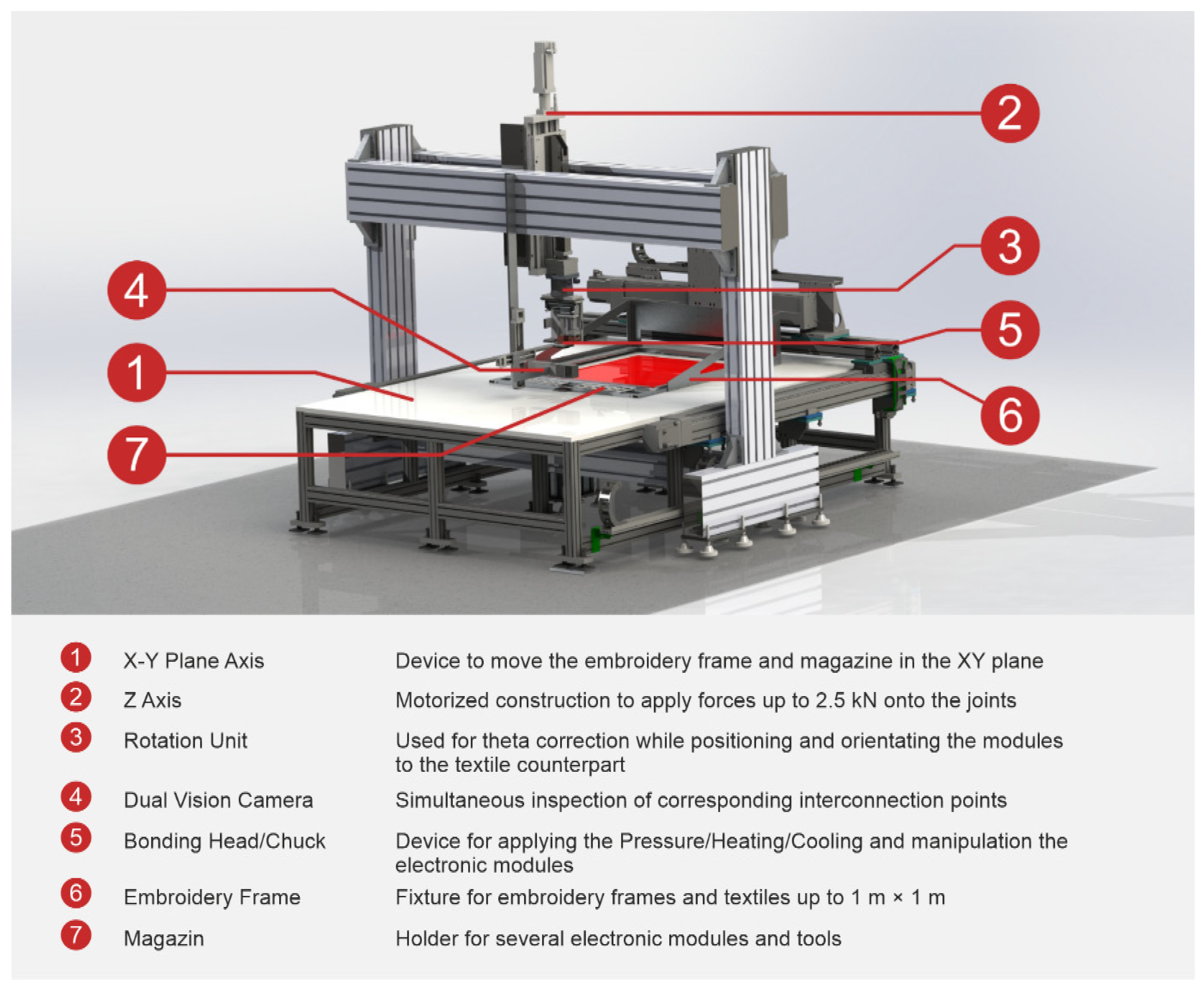 2
3
4
5
1
6
7

| | | |
|---|---|---|
| 1 | X-Y Plane Axis | Device to move the embroidery frame and magazine in the XY plane |
| 2 | Z Axis | Motorized construction to apply forces up to 2.5 kN onto the joints |
| 3 | Rotation Unit | Used for theta correction while positioning and orientating the modules to the textile counterpart |
| 4 | Dual Vision Camera | Simultaneous inspection of corresponding interconnection points |
| 5 | Bonding Head/Chuck | Device for applying the Pressure/Heating/Cooling and manipulation the electronic modules |
| 6 | Embroidery Frame | Fixture for embroidery frames and textiles up to 1 m × 1 m |
| 7 | Magazin | Holder for several electronic modules and tools |