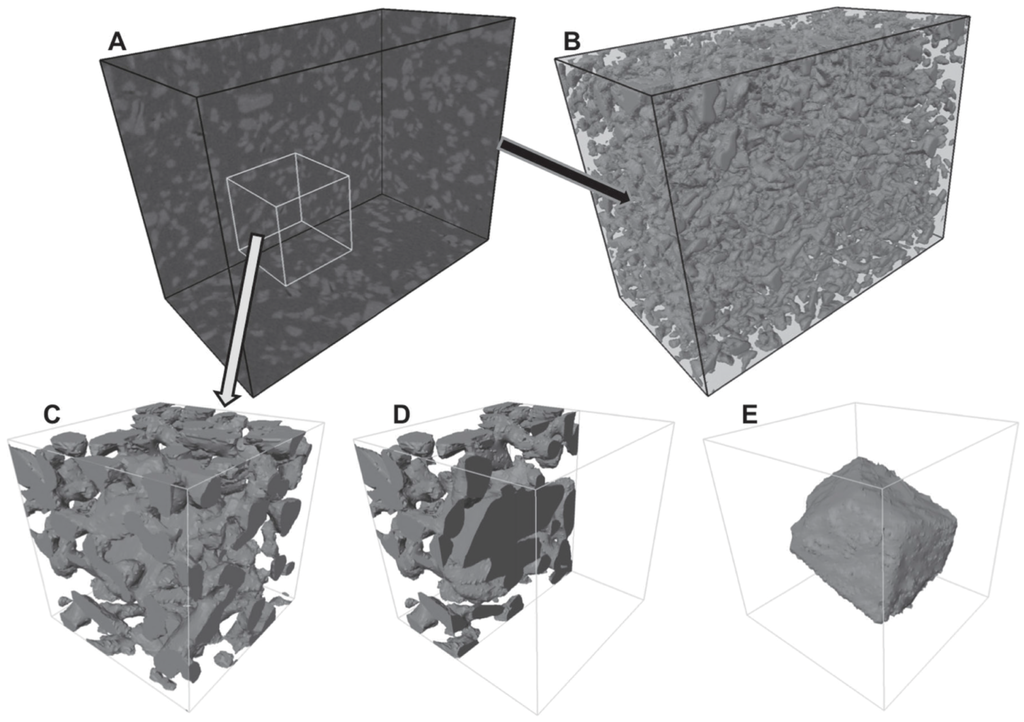 A

B

C

D

E