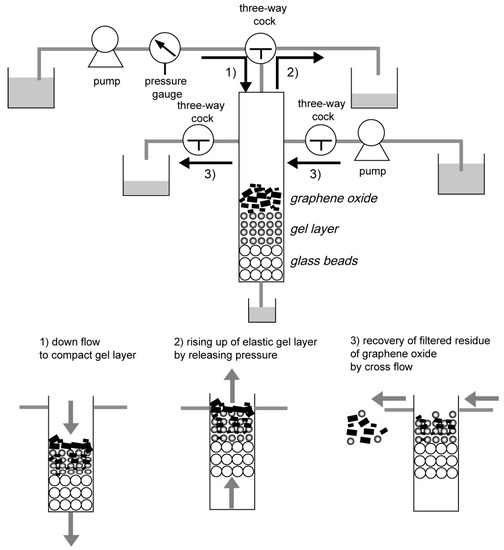 three-way cock

pump

pressure gauge

1)

2)

three-way cock

three-way cock

3)

3)

pump

graphene oxide

gel layer

glass beads

1) down flow to compact gel layer

2) rising up of elastic gel layer by releasing pressure

3) recovery of filtered residue of graphene oxide by cross flow