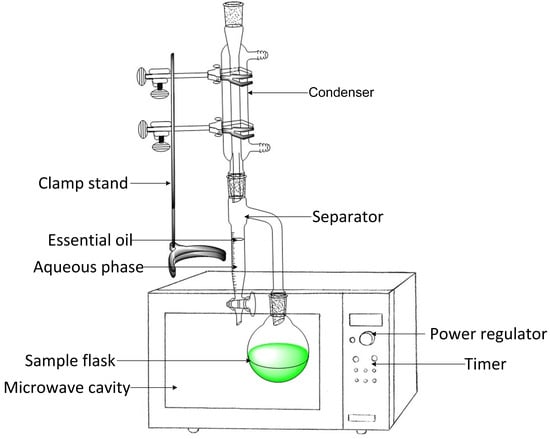 Condenser
Clamp stand
Separator
Essential oil
Aqueous phase
Power regulator
Sample flask
Timer
Microwave cavity